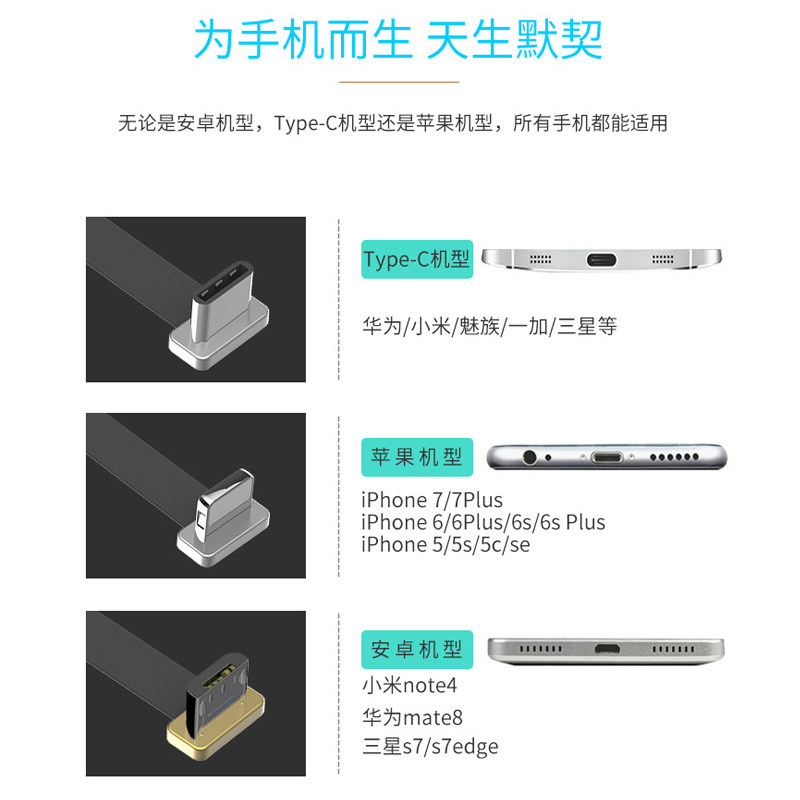 为手机而生 天生默契

无论是安卓机型，Type-C机型还是苹果机型，所有手机都能适用

Type-C机型

华为/小米/魅族/一加/三星等

苹果机型

iPhone 7/7Plus
iPhone 6/6Plus/6s/6s Plus
iPhone 5/5s/5c/se

安卓机型

小米note4
华为mate8
三星s7/s7edge