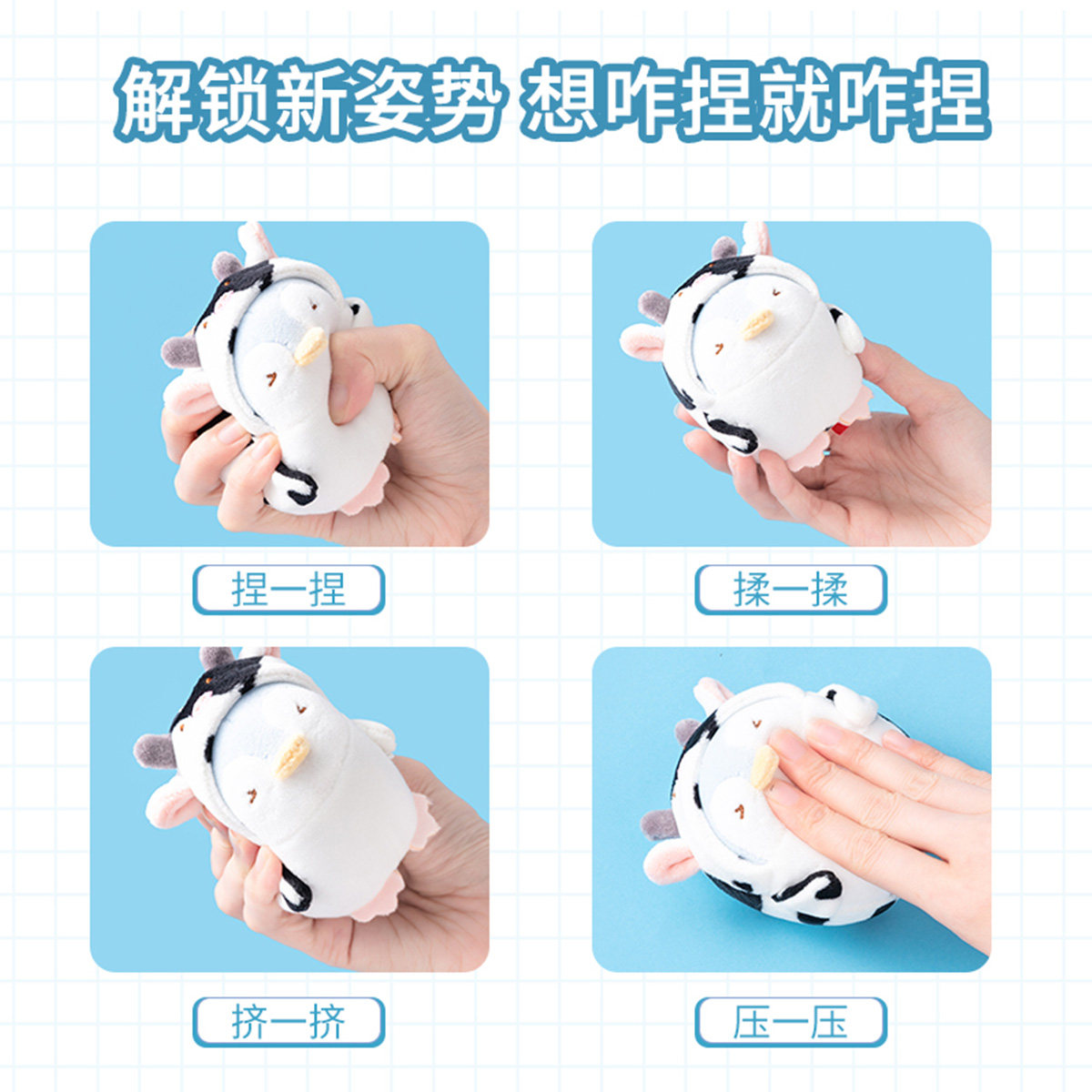 解锁新姿势 想咋捏就咋捏

捏一捏

揉一揉

挤一挤

压一压