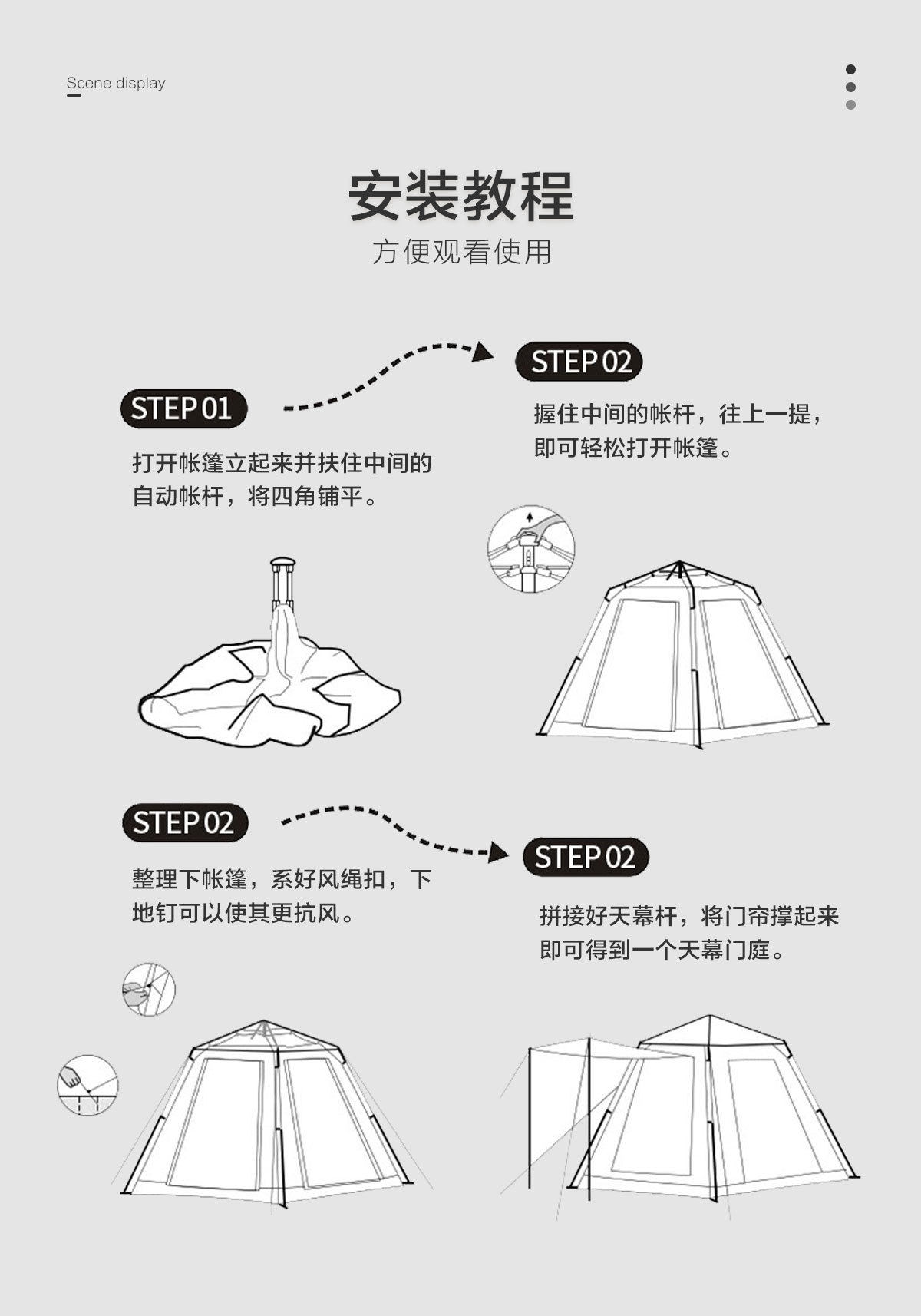 Scene display

安装教程
方便观看使用

STEP 01
打开帐篷立起来并扶住中间的自动帐杆，将四角铺平。

STEP 02
握住中间的帐杆，往上一提，即可轻松打开帐篷。

STEP 02
整理下帐篷，系好风绳扣，下地钉可以使其更抗风。

STEP 02
拼接好天幕杆，将门帘撑起来即可得到一个天幕门庭。