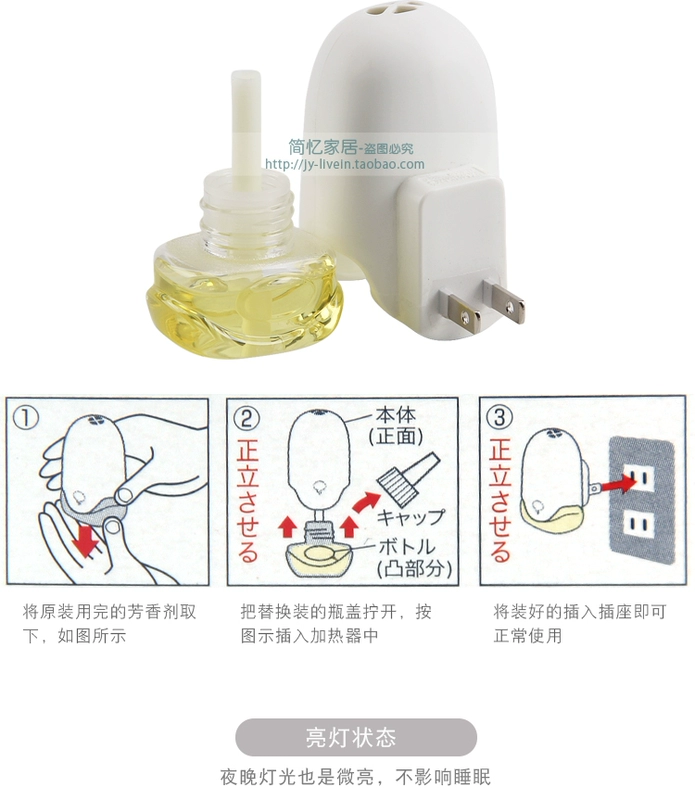 简忆家居-盗图必究
http://jy-livein.taobao.com

①

②
正立させる
本体
(正面)
キャップ
ボトル
(凸部分)

③
正立させる

将原装用完的芳香剂取下，如图所示

把替换装的瓶盖拧开，按图示插入加热器中

将装好的插入插座即可正常使用

亮灯状态

夜晚灯光也是微亮，不影响睡眠