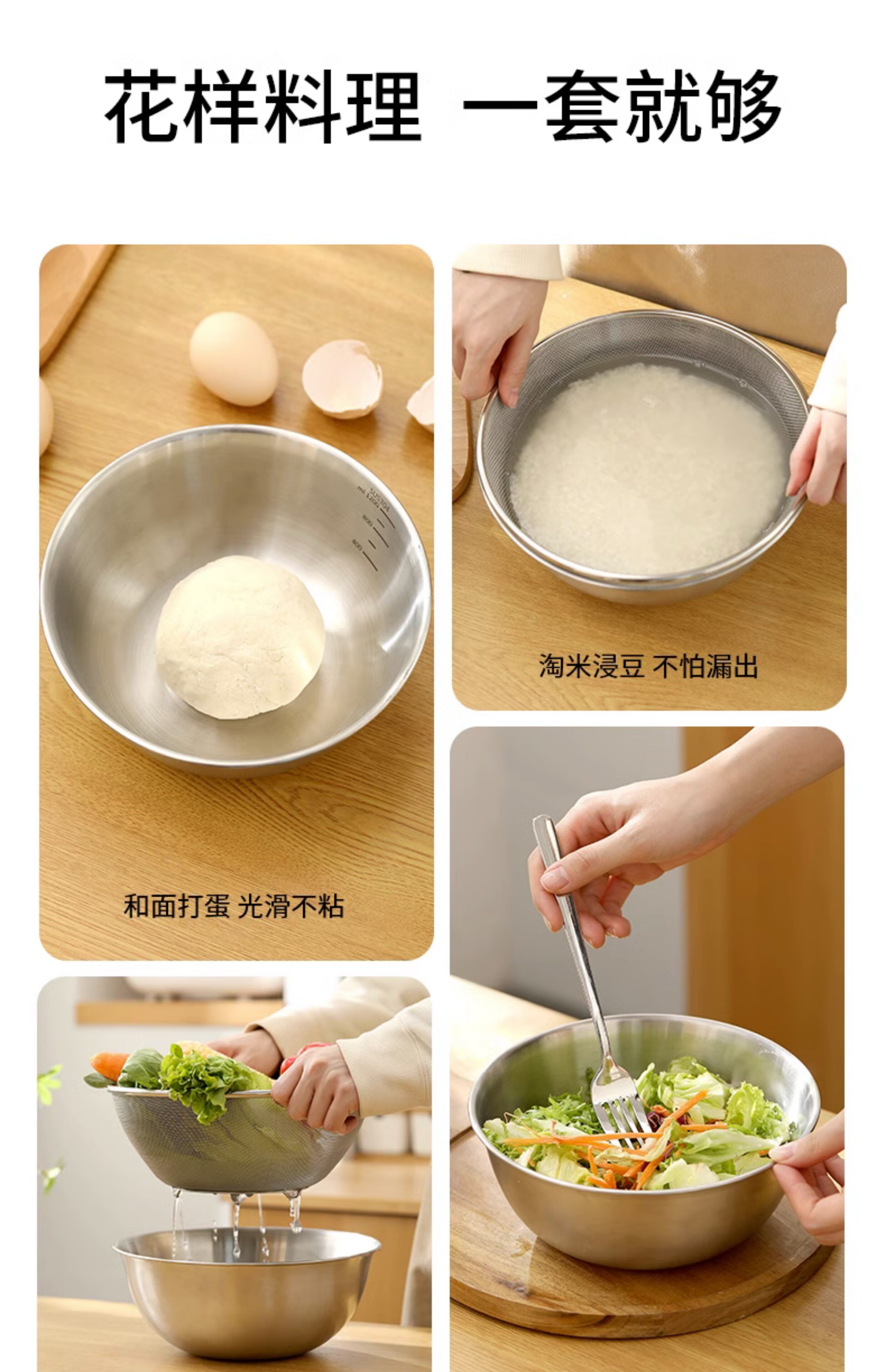 花样料理 一套就够

和面打蛋 光滑不粘

淘米浸豆 不怕漏出