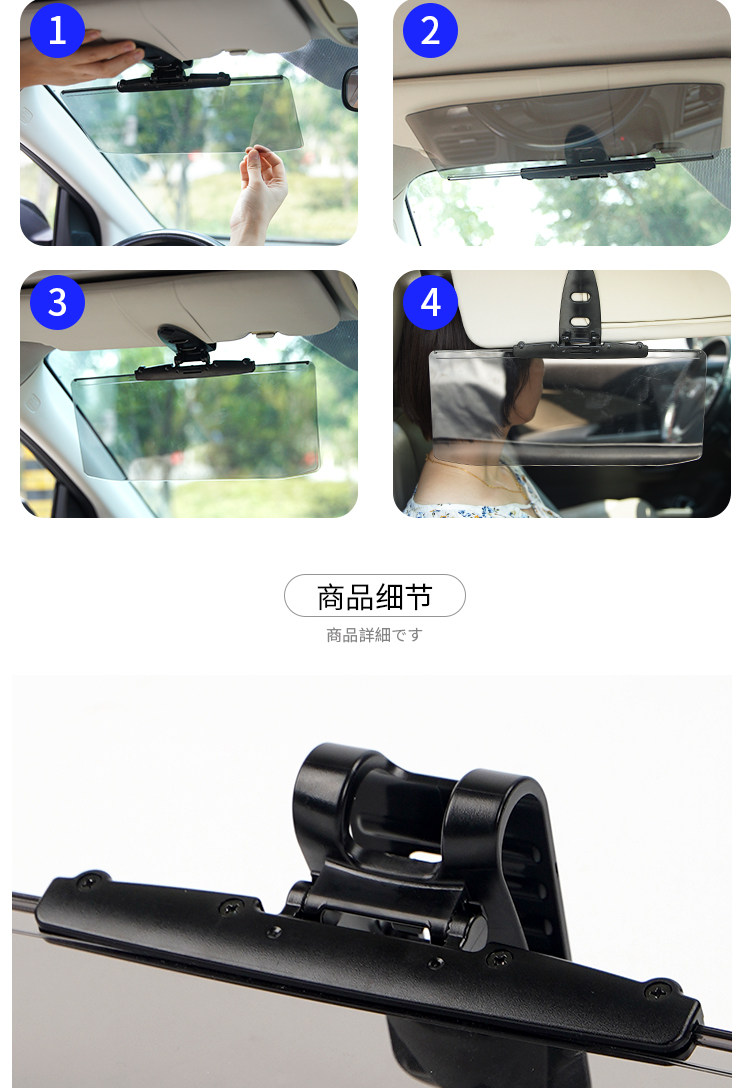 1

2

3

4

商品细节
商品詳細です