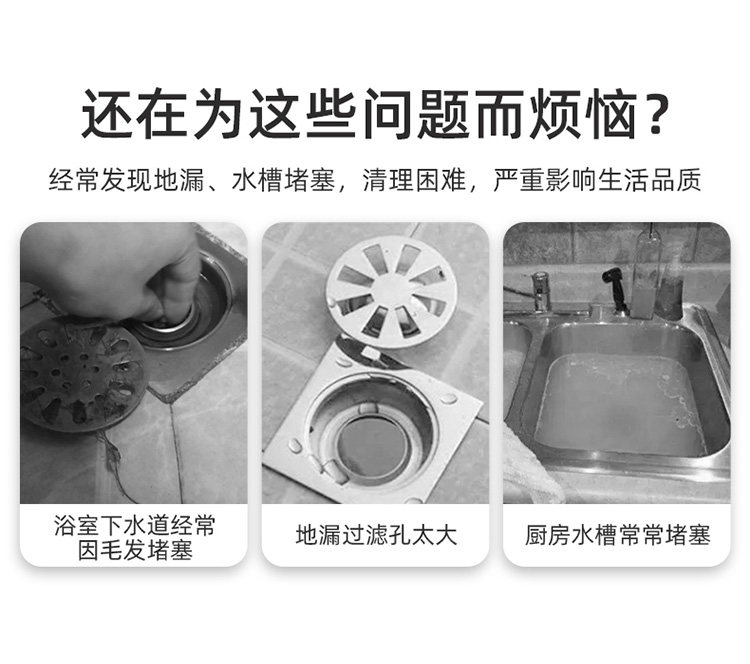 还在为这些问题而烦恼？

经常发现地漏、水槽堵塞，清理困难，严重影响生活品质

浴室下水道经常因毛发堵塞

地漏过滤孔太大

厨房水槽常常堵塞