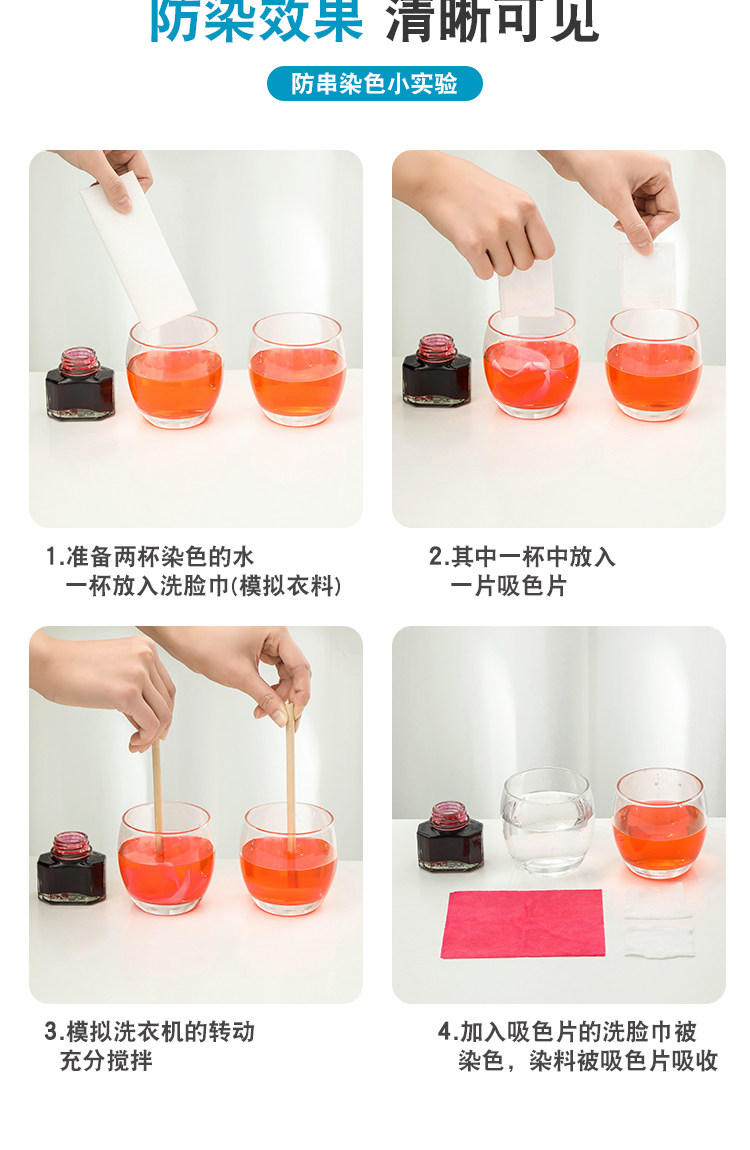 防染效果 清晰可见

防串染色小实验

1.准备两杯染色的水
一杯放入洗脸巾(模拟衣料)

2.其中一杯中放入
一片吸色片

3.模拟洗衣机的转动
充分搅拌

4.加入吸色片的洗脸巾被
染色，染料被吸色片吸收