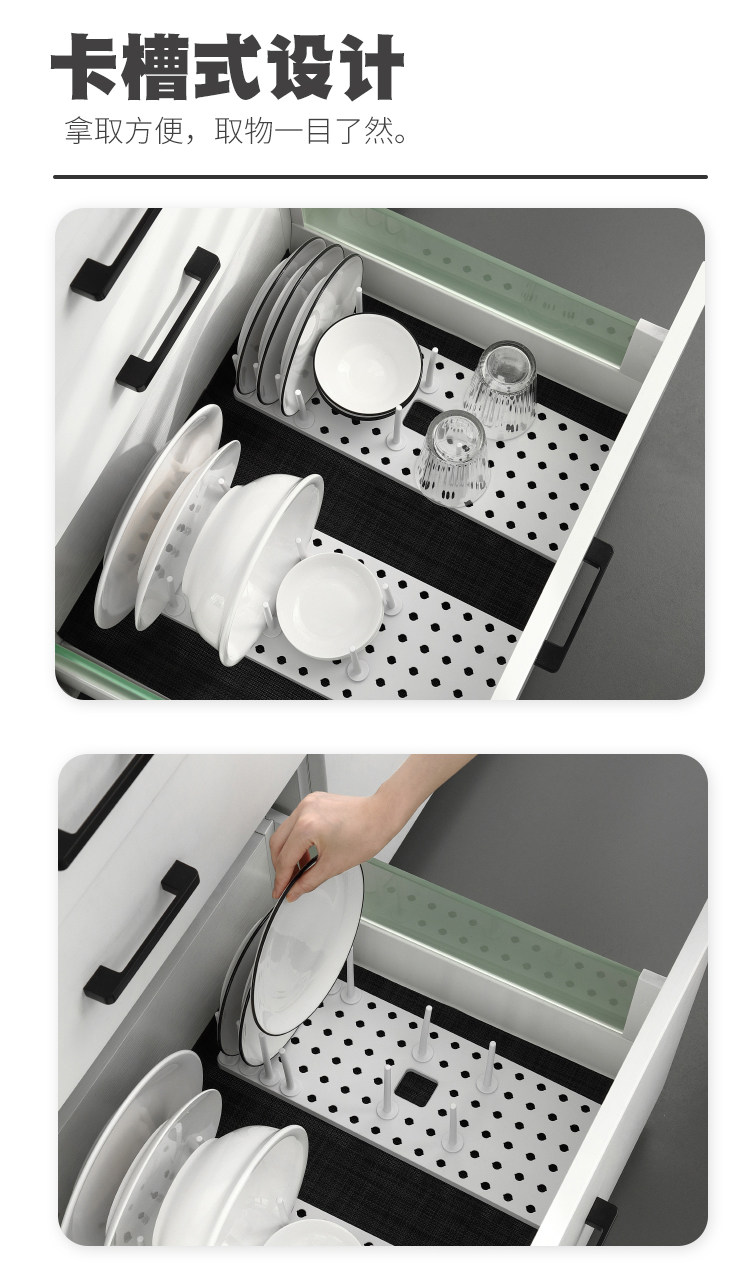 卡槽式设计

拿取方便，取物一目了然。