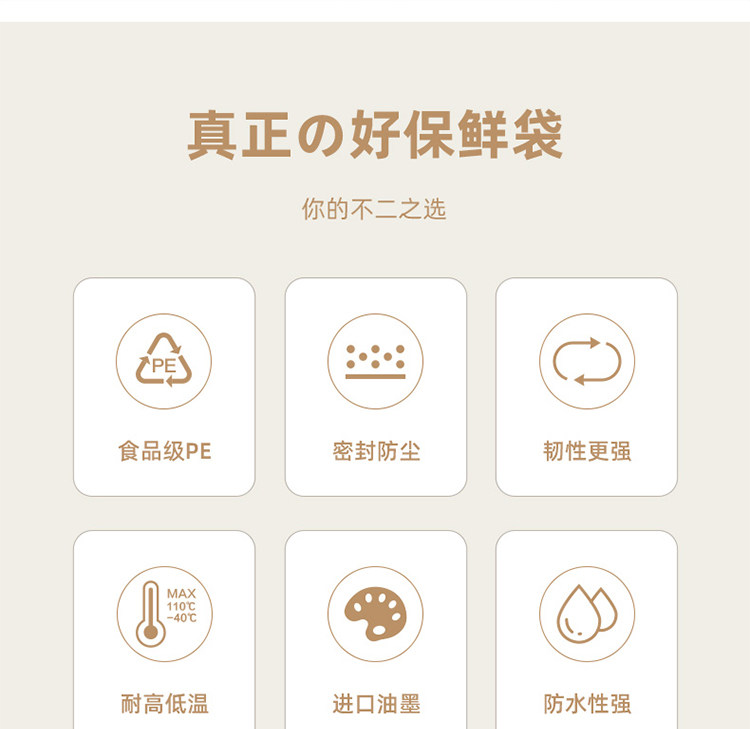 真正の好保鲜袋

你的不二之选

PE

食品级PE

密封防尘

韧性更强

MAX
110℃
-40℃

耐高低温

进口油墨

防水性强