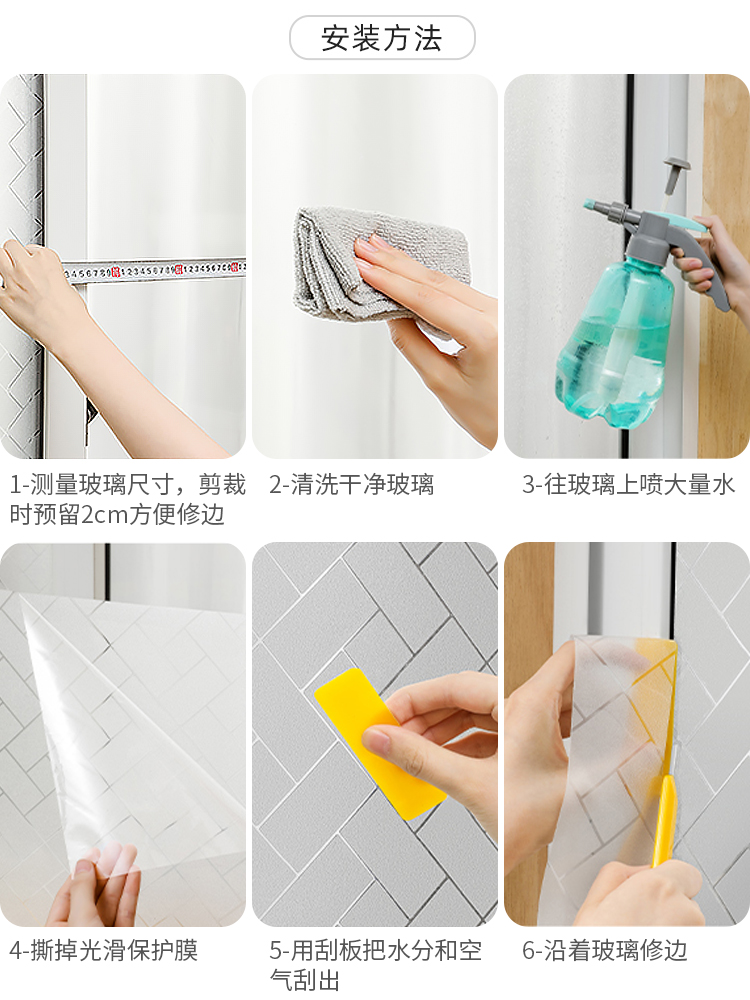 安装方法

1-测量玻璃尺寸，剪裁时预留2cm方便修边

2-清洗干净玻璃

3-往玻璃上喷大量水

4-撕掉光滑保护膜

5-用刮板把水分和空气刮出

6-沿着玻璃修边