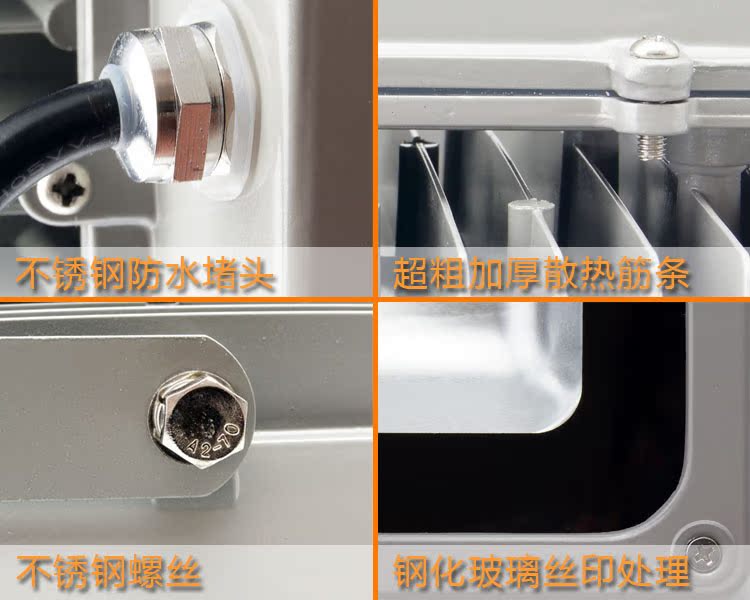 不锈钢防水堵头

超粗加厚散热筋条

A2-70

不锈钢螺丝

钢化玻璃丝印处理