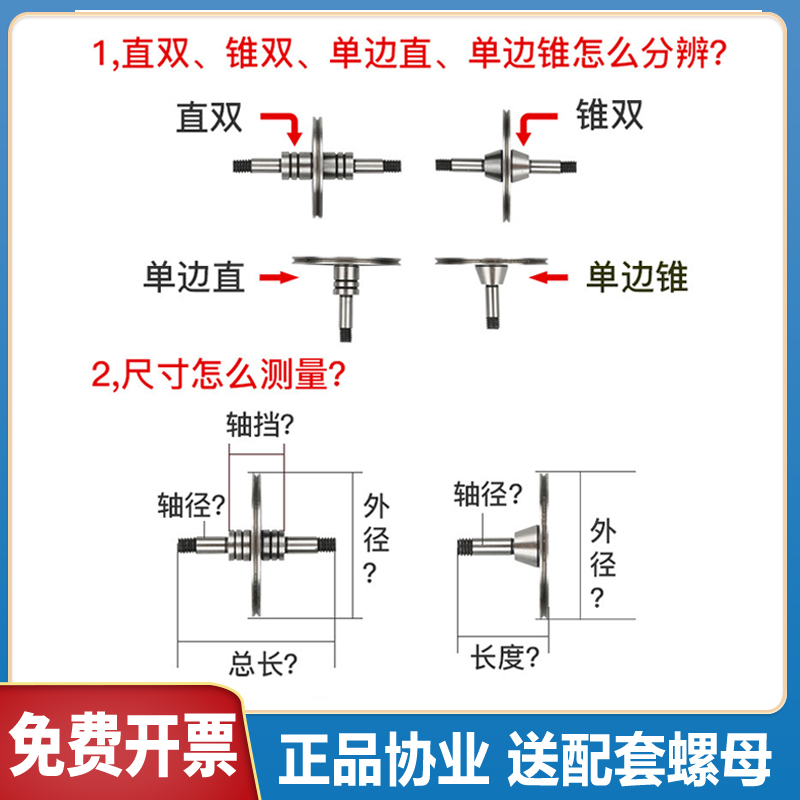 1,直双、锥双、单边直、单边锥怎么分辨?

直双

锥双

单边直

单边锥

2,尺寸怎么测量?

轴挡?

轴径?

外径?

总长?

轴径?

外径?

长度?

免费开票

正品协业 送配套螺母