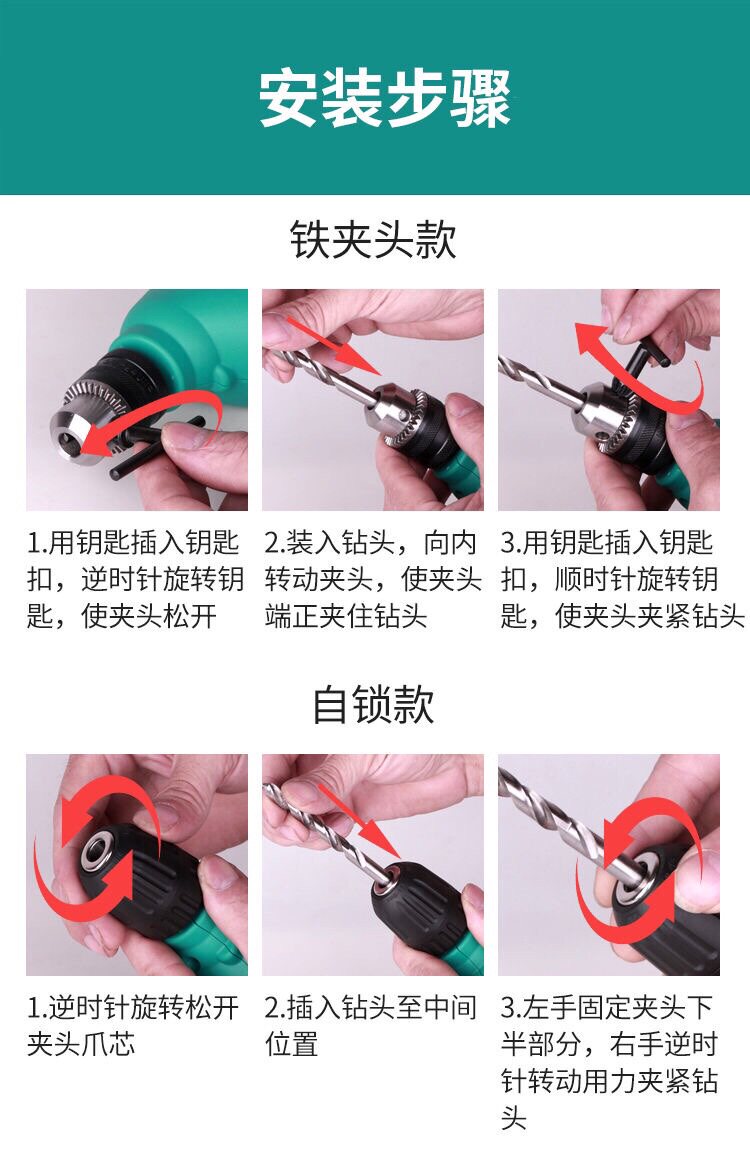 安装步骤

铁夹头款

1.用钥匙插入钥匙扣，逆时针旋转钥匙，使夹头松开

2.装入钻头，向内转动夹头，使夹头端正夹住钻头

3.用钥匙插入钥匙扣，顺时针旋转钥匙，使夹头夹紧钻头

自锁款

1.逆时针旋转松开夹头爪芯

2.插入钻头至中间位置

3.左手固定夹头下半部分，右手逆时针转动用力夹紧钻头