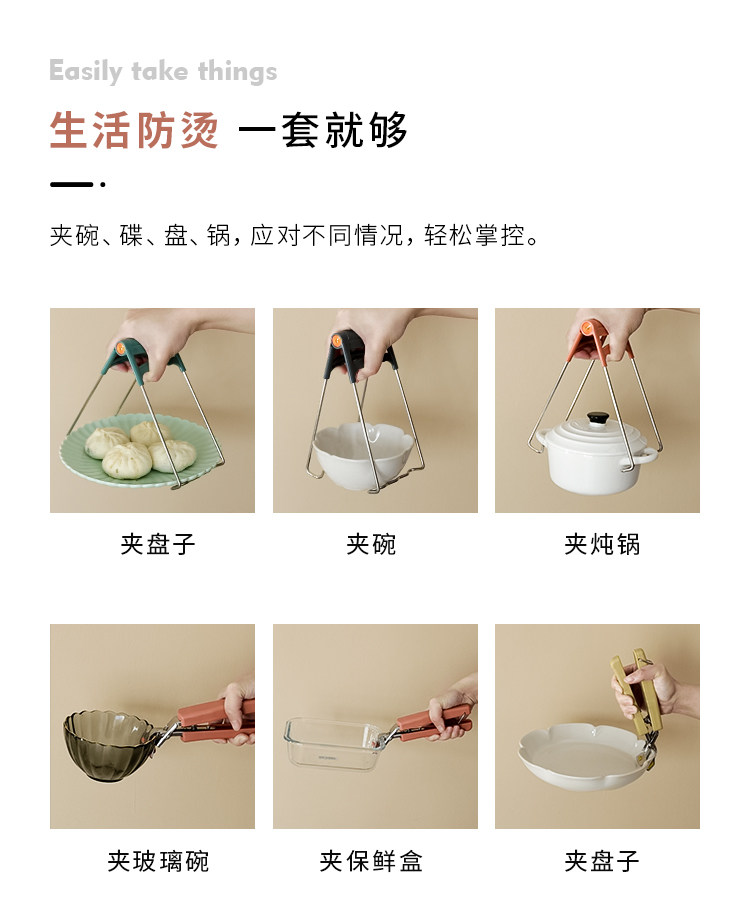 Easily take things

生活防烫 一套就够

夹碗、碟、盘、锅，应对不同情况，轻松掌控。

夹盘子

夹碗

夹炖锅

夹玻璃碗

夹保鲜盒

夹盘子