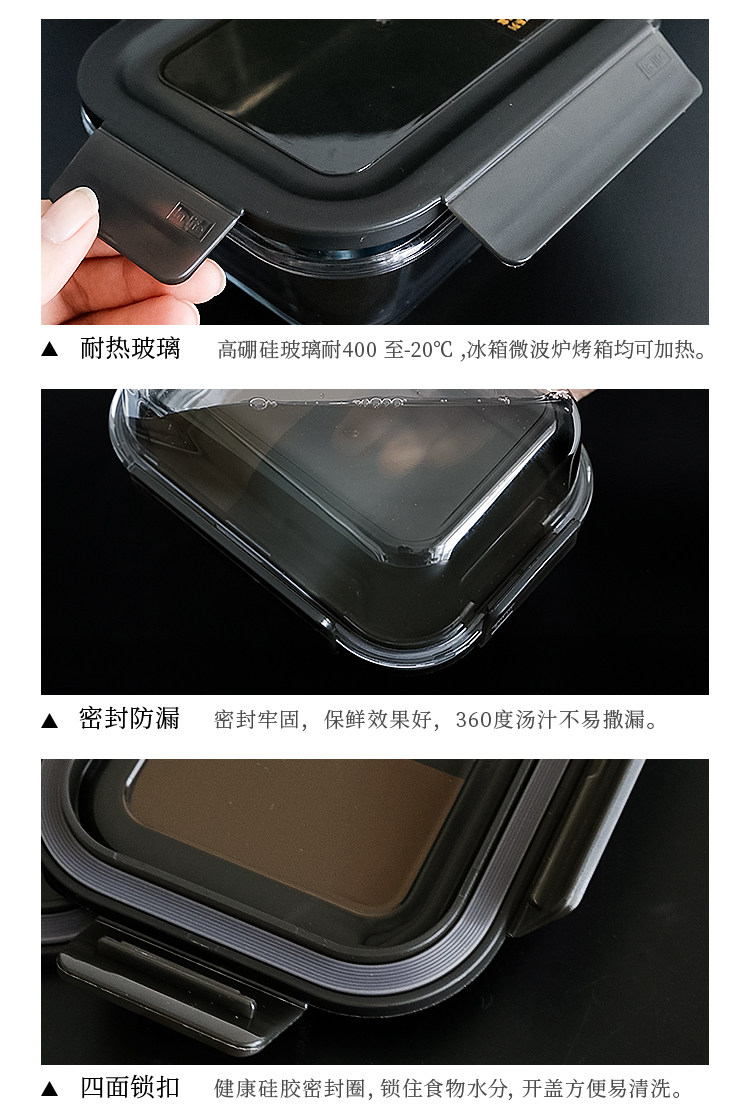 ▲ 耐热玻璃 高硼硅玻璃耐400 至-20℃ ,冰箱微波炉烤箱均可加热。

▲ 密封防漏 密封牢固，保鲜效果好，360度汤汁不易撒漏。

▲ 四面锁扣 健康硅胶密封圈, 锁住食物水分, 开盖方便易清洗。