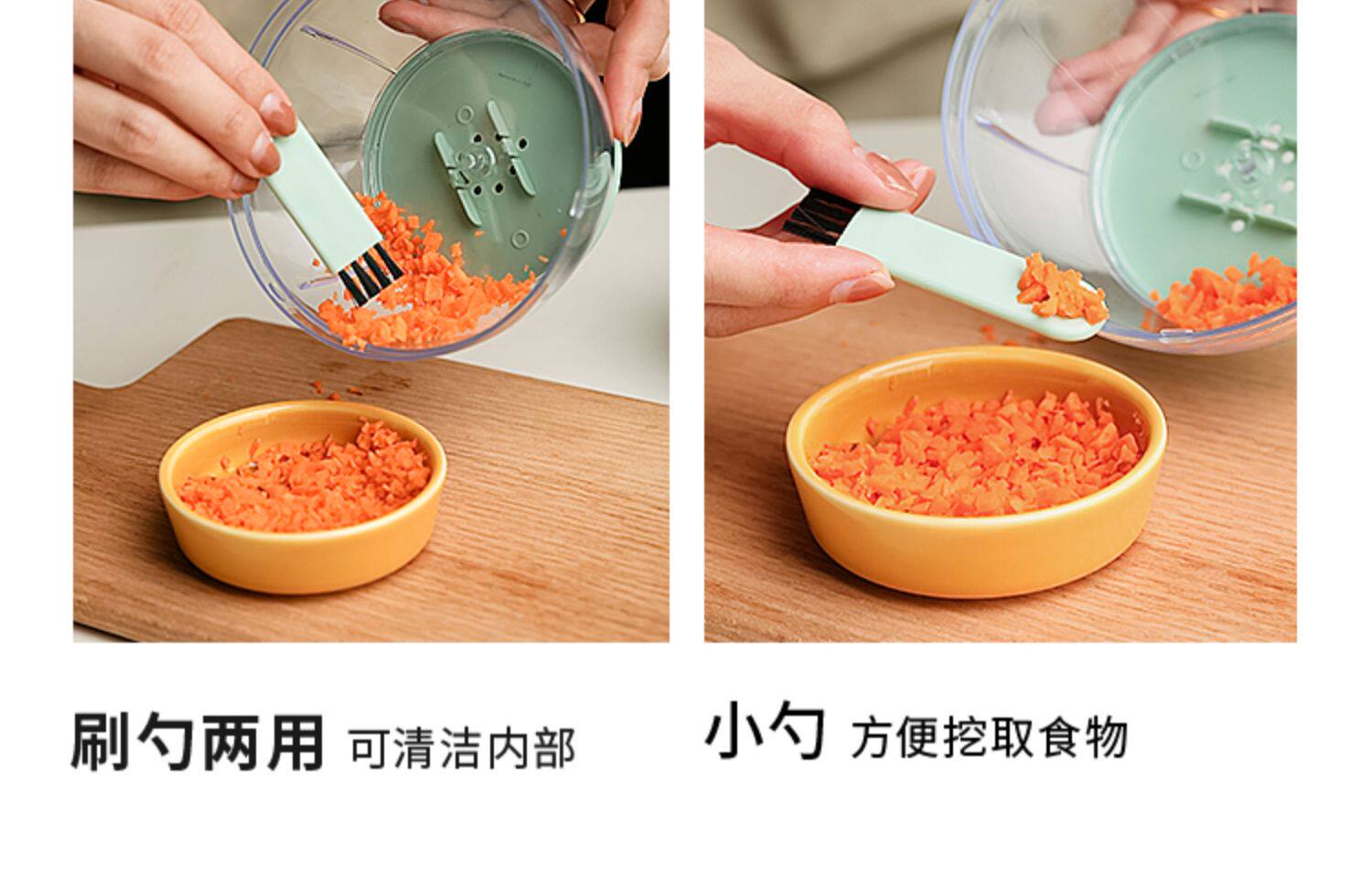 刷勺两用 可清洁内部

小勺 方便挖取食物