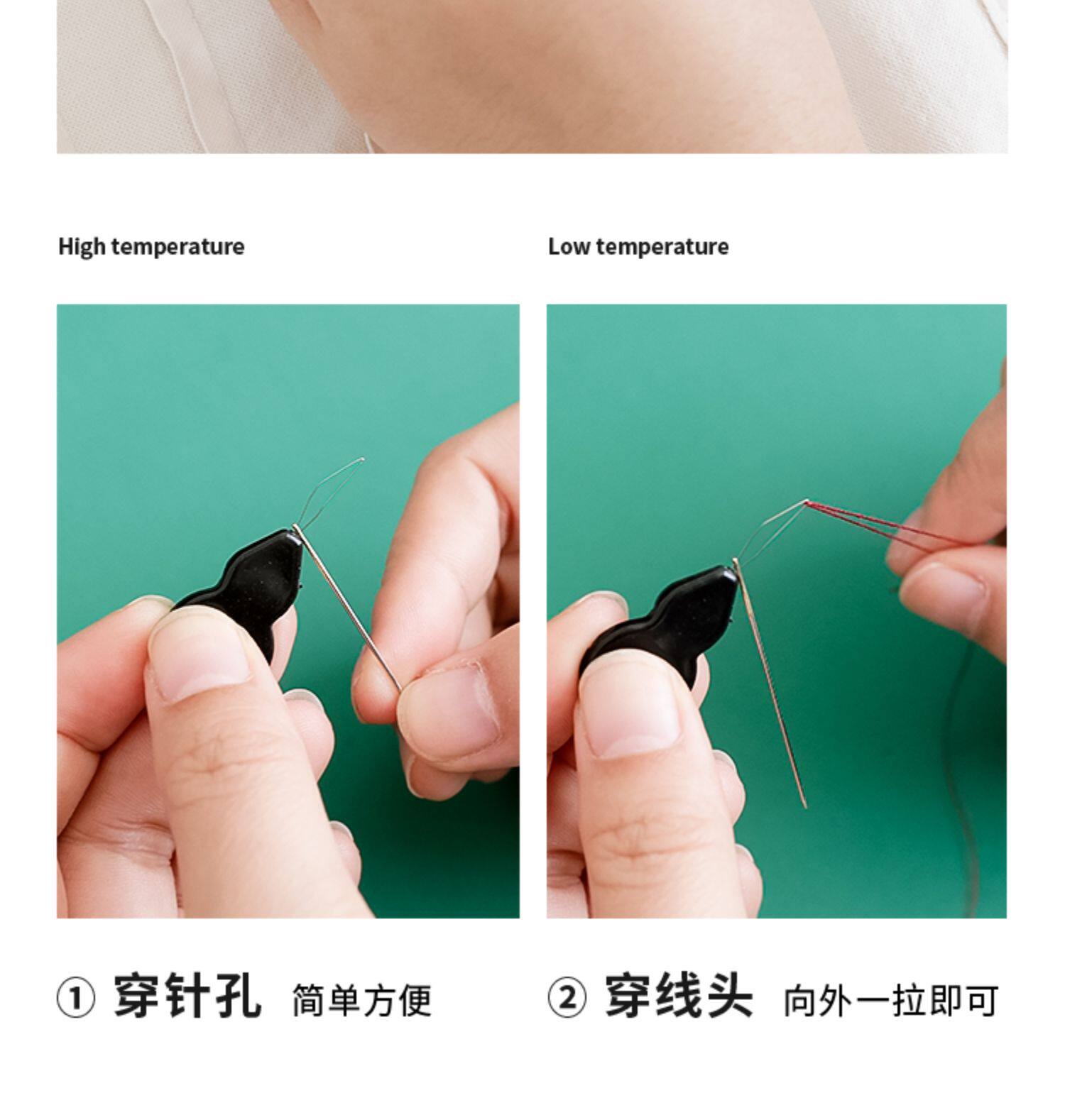 High temperature

Low temperature

① 穿针孔 简单方便

② 穿线头 向外一拉即可