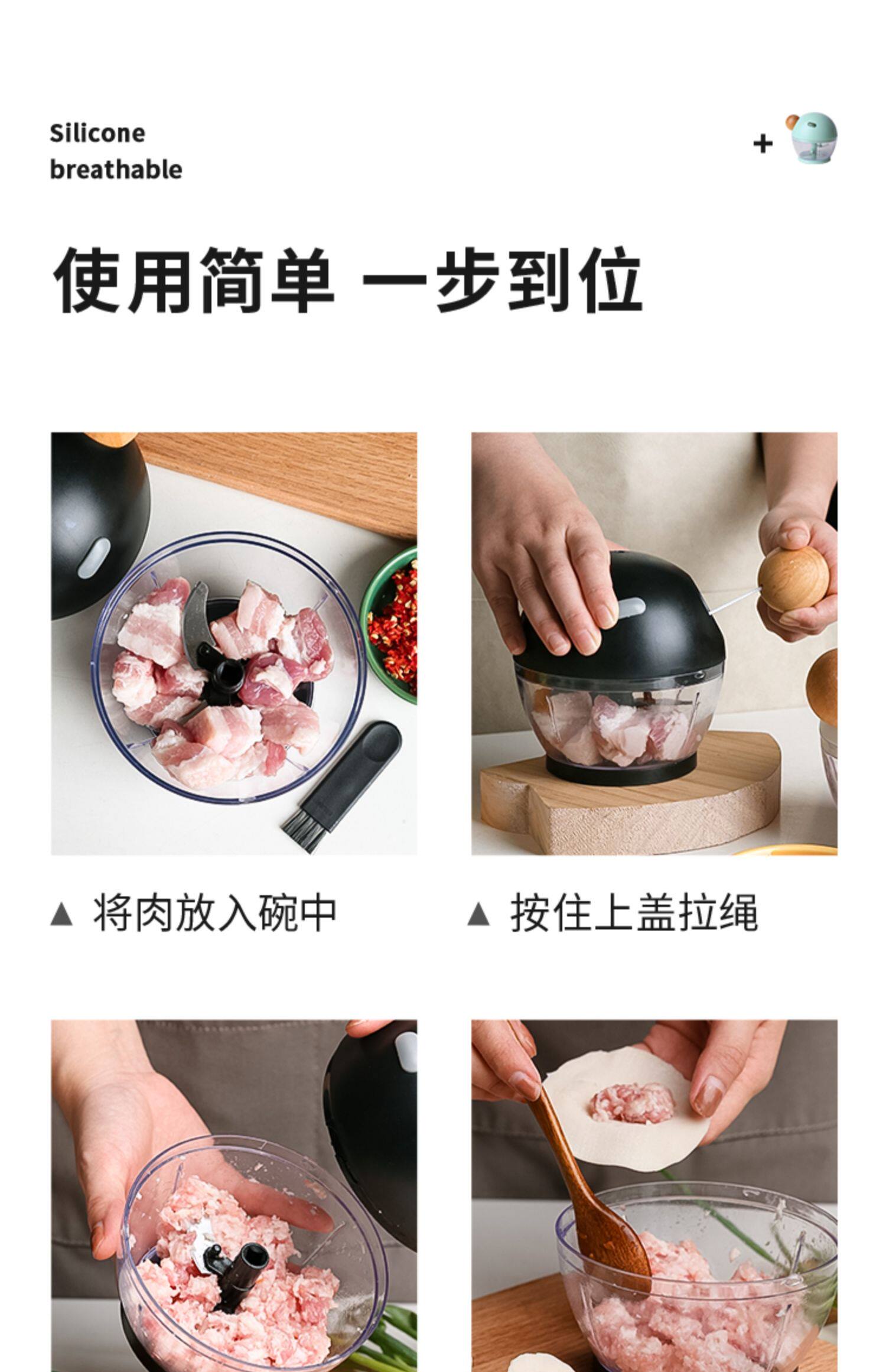 Silicone
breathable

+

使用简单 一步到位

▲ 将肉放入碗中

▲ 按住上盖拉绳