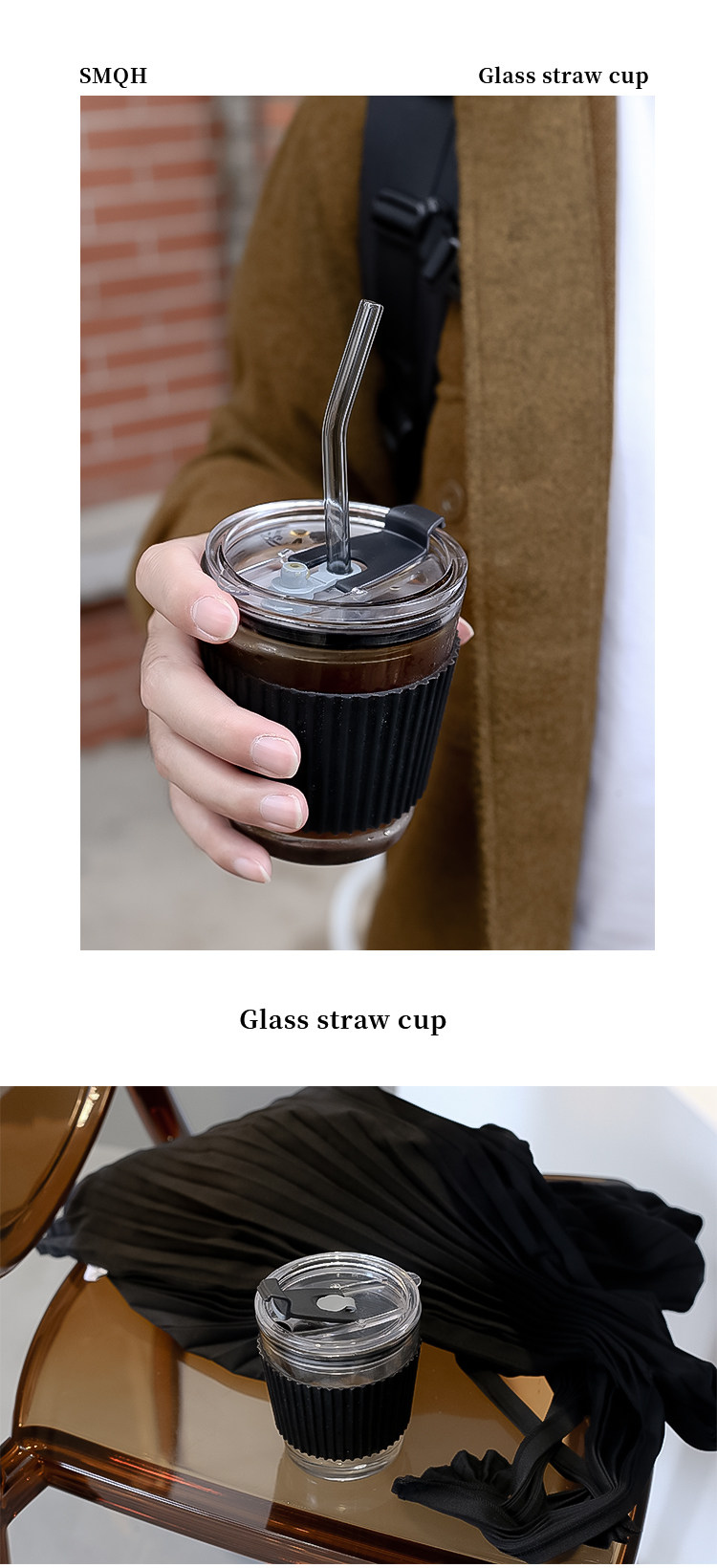 SMQH

Glass straw cup

Glass straw cup