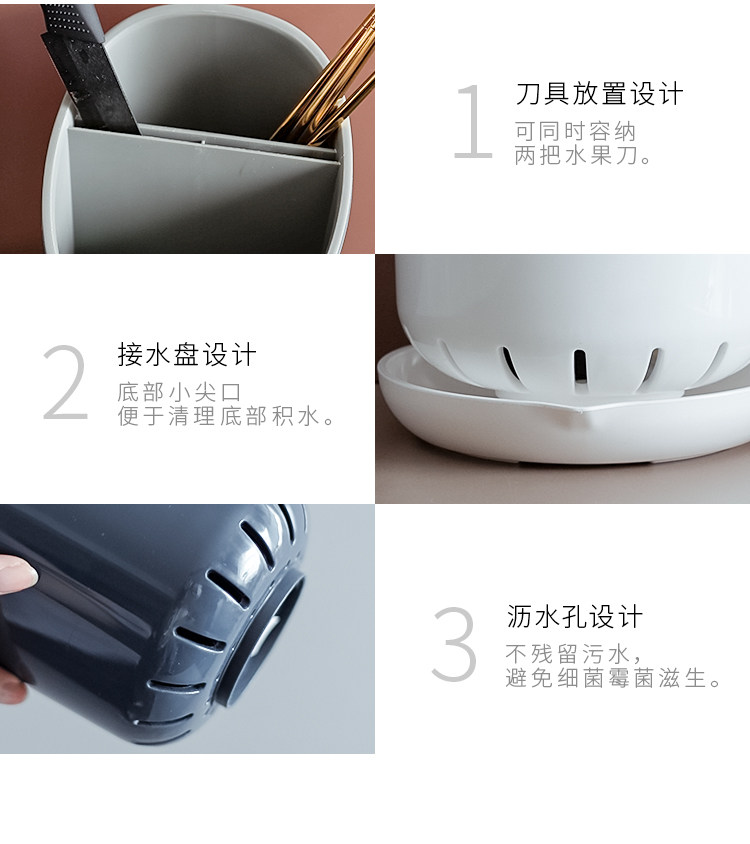 1 刀具放置设计
可同时容纳
两把水果刀。

2 接水盘设计
底部小尖口
便于清理底部积水。

3 沥水孔设计
不残留污水，
避免细菌霉菌滋生。