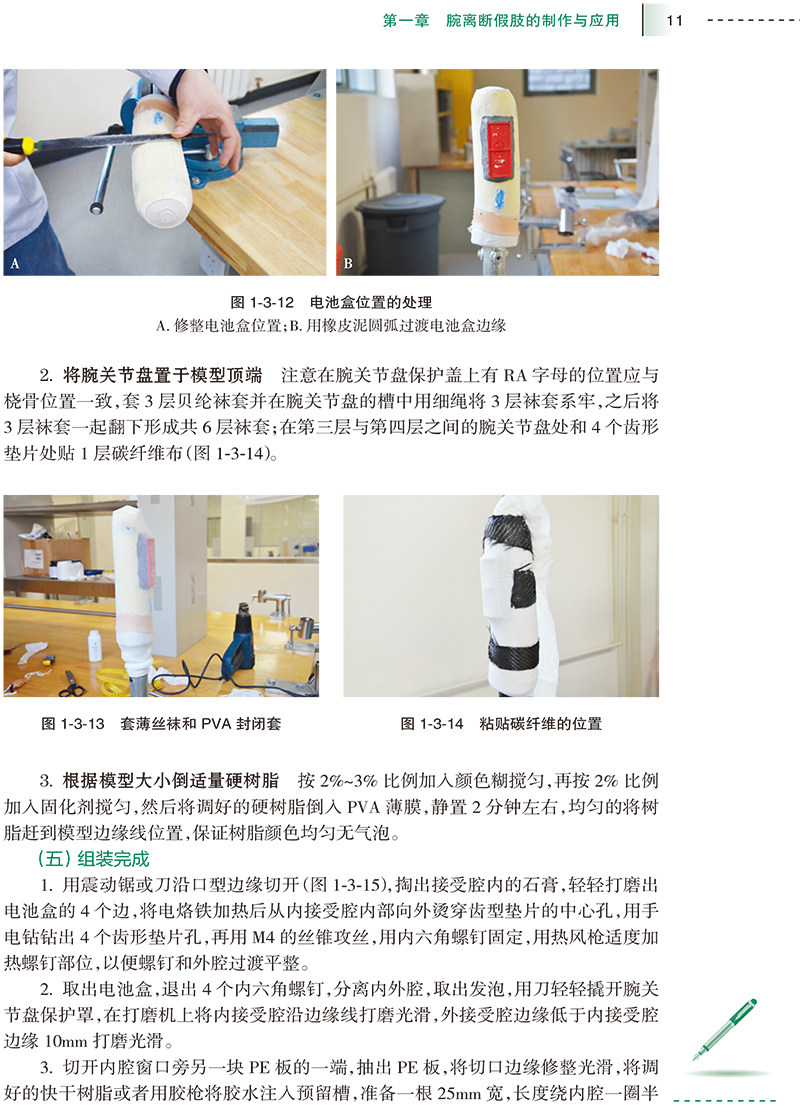 第一章　腕离断假肢的制作与应用　11

A

B

图 1-3-12　电池盒位置的处理
A. 修整电池盒位置；B. 用橡皮泥圆弧过渡电池盒边缘

2. 将腕关节盘置于模型顶端　注意在腕关节盘保护盖上有 RA 字母的位置应与桡骨位置一致，套 3 层贝纶袜套并在腕关节盘的槽中用细绳将 3 层袜套系牢，之后将 3 层袜套一起翻下形成共 6 层袜套；在第三层与第四层之间的腕关节盘处和 4 个齿形垫片处贴 1 层碳纤维布（图 1-3-14）。

图 1-3-13　套薄丝袜和 PVA 封闭套

图 1-3-14　粘贴碳纤维的位置

3. 根据模型大小倒适量硬树脂　按 2%~3% 比例加入颜色糊搅匀，再按 2% 比例加入固化剂搅匀，然后将调好的硬树脂倒入 PVA 薄膜，静置 2 分钟左右，均匀的将树脂赶到模型边缘线位置，保证树脂颜色均匀无气泡。

（五）组装完成

1. 用震动锯或刀沿口型边缘切开（图 1-3-15），掏出接受腔内的石膏，轻轻打磨出电池盒的 4 个边，将电烙铁加热后从内接受腔内部向外烫穿齿型垫片的中心孔，用手电钻钻出 4 个齿形垫片孔，再用 M4 的丝锥攻丝，用内六角螺钉固定，用热风枪适度加热螺钉部位，以便螺钉和外腔过渡平整。

2. 取出电池盒，退出 4 个内六角螺钉，分离内外腔，取出发泡，用刀轻轻撬开腕关节盘保护罩，在打磨机上将内接受腔沿边缘线打磨光滑，外接受腔边缘低于内接受腔边缘 10mm 打磨光滑。

3. 切开内腔窗口旁另一块 PE 板的一端，抽出 PE 板，将切口边缘修整光滑，将调好的快干树脂或者用胶枪将胶水注入预留槽，准备一根 25mm 宽，长度绕内腔一圈半