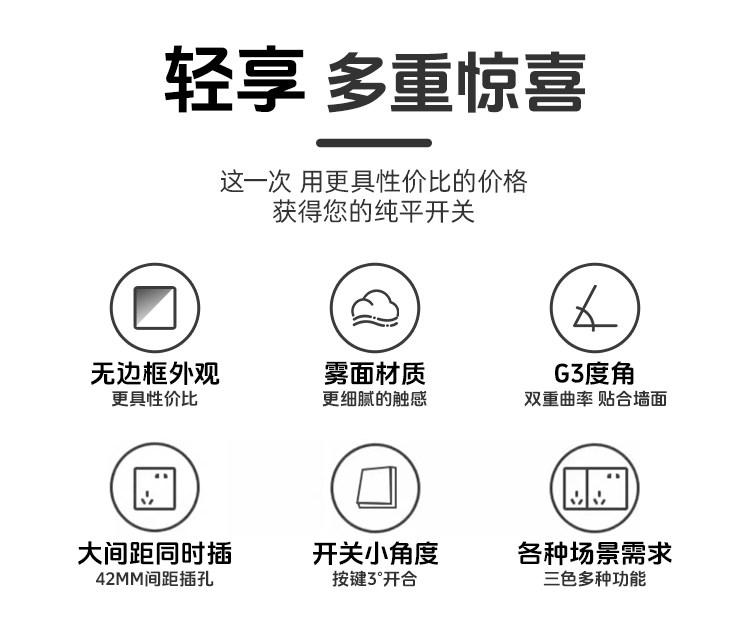 轻享 多重惊喜

这一次 用更具性价比的价格
获得您的纯平开关

无边框外观
更具性价比

雾面材质
更细腻的触感

G3度角
双重曲率 贴合墙面

大间距同时插
42MM间距插孔

开关小角度
按键3°开合

各种场景需求
三色多种功能