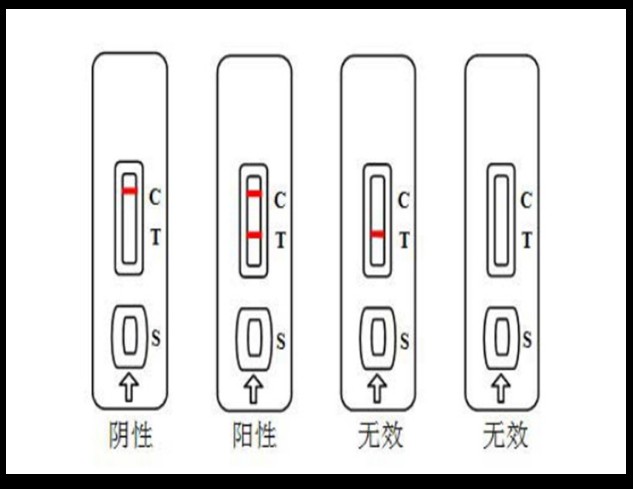 C
T
S
阴性

C
T
S
阳性

C
T
S
无效

C
T
S
无效