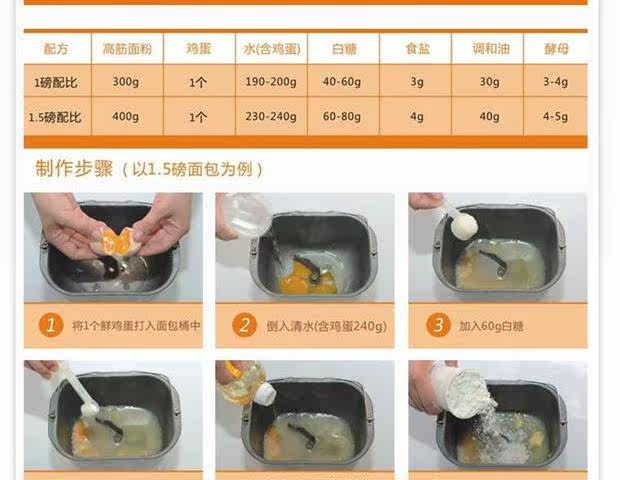 | 配方 | 高筋面粉 | 鸡蛋 | 水(含鸡蛋) | 白糖 | 食盐 | 调和油 | 酵母 |
|---|---|---|---|---|---|---|---|
| 1磅配比 | 300g | 1个 | 190-200g | 40-60g | 3g | 30g | 3-4g |
| 1.5磅配比 | 400g | 1个 | 230-240g | 60-80g | 4g | 40g | 4-5g |

制作步骤（以1.5磅面包为例）

1 将1个鲜鸡蛋打入面包桶中

2 倒入清水(含鸡蛋240g)

3 加入60g白糖