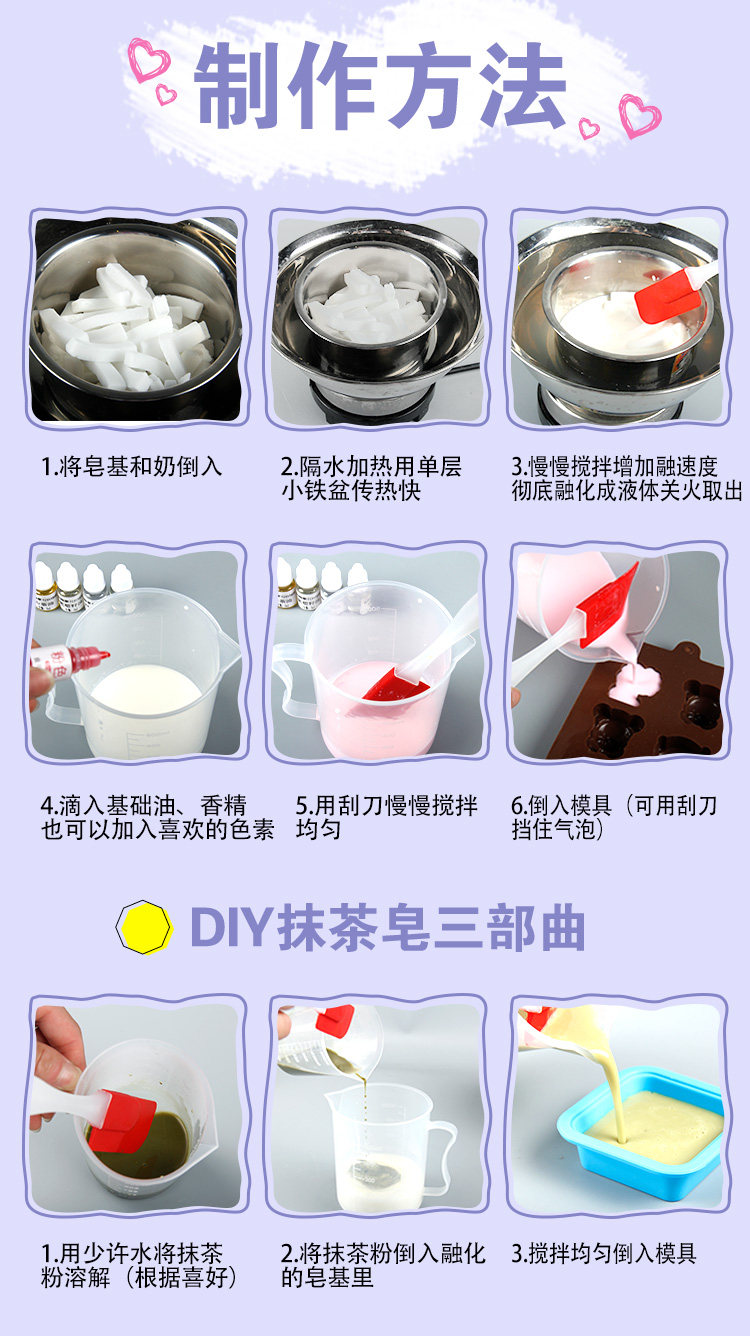 制作方法

1.将皂基和奶倒入

2.隔水加热用单层小铁盆传热快

3.慢慢搅拌增加融速度彻底融化成液体关火取出

4.滴入基础油、香精也可以加入喜欢的色素

5.用刮刀慢慢搅拌均匀

6.倒入模具（可用刮刀挡住气泡）

DIY抹茶皂三部曲

1.用少许水将抹茶粉溶解（根据喜好）

2.将抹茶粉倒入融化的皂基里

3.搅拌均匀倒入模具