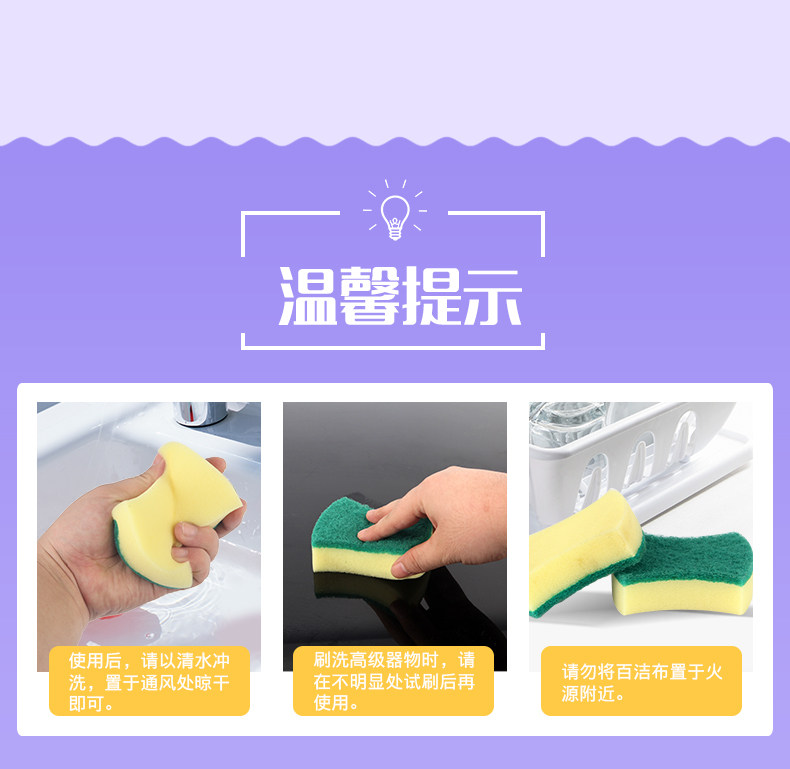 温馨提示

使用后，请以清水冲洗，置于通风处晾干即可。

刷洗高级器物时，请在不明显处试刷后再使用。

请勿将百洁布置于火源附近。