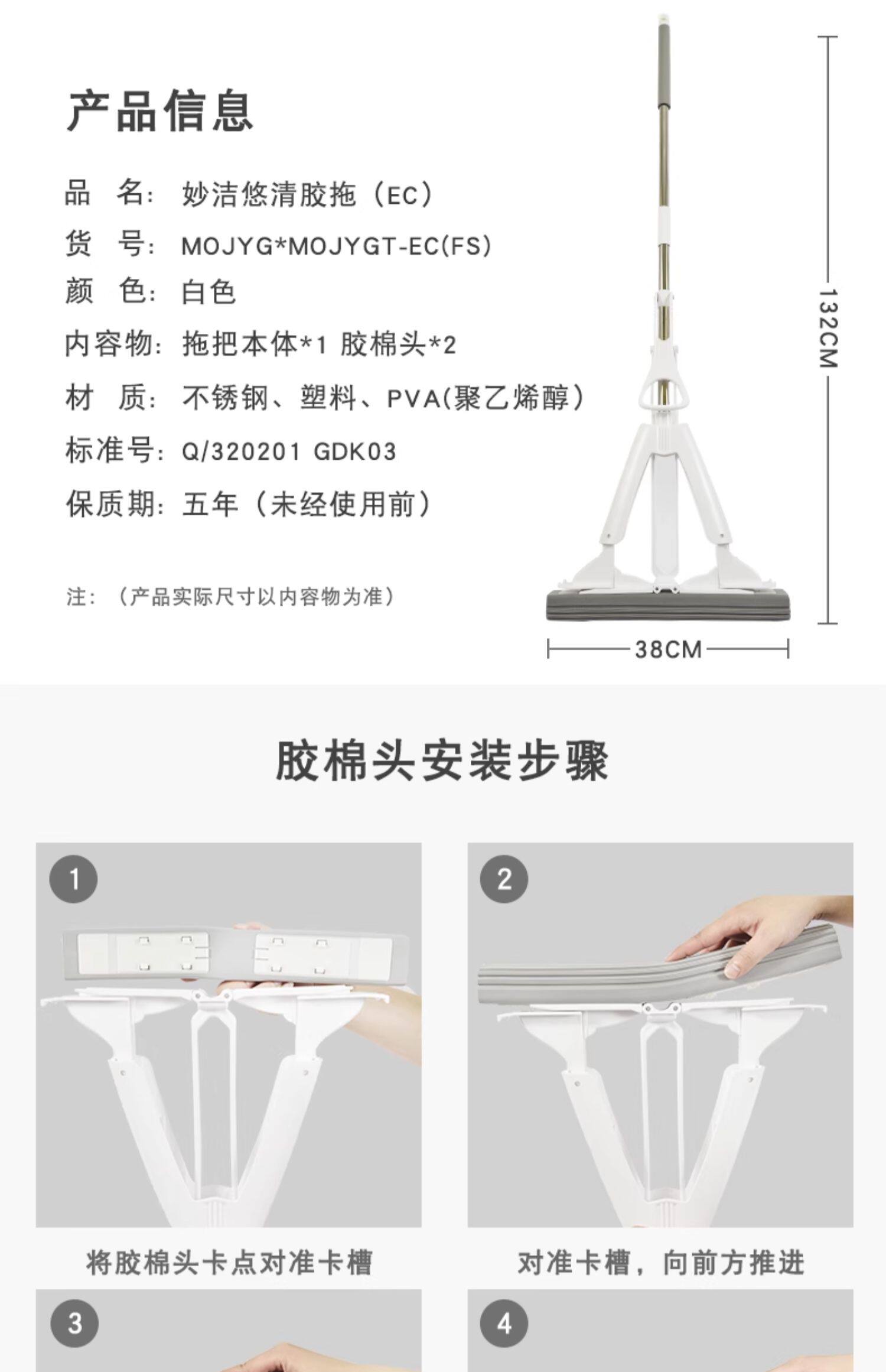 产品信息

品　名：妙洁悠清胶拖（EC）
货　号：MOJYG*MOJYGT-EC(FS)
颜　色：白色
内容物：拖把本体*1 胶棉头*2
材　质：不锈钢、塑料、PVA(聚乙烯醇）
标准号：Q/320201 GDK03
保质期：五年（未经使用前）

注：（产品实际尺寸以内容物为准）

132CM

38CM

胶棉头安装步骤

1

将胶棉头卡点对准卡槽

2

对准卡槽，向前方推进

3

4