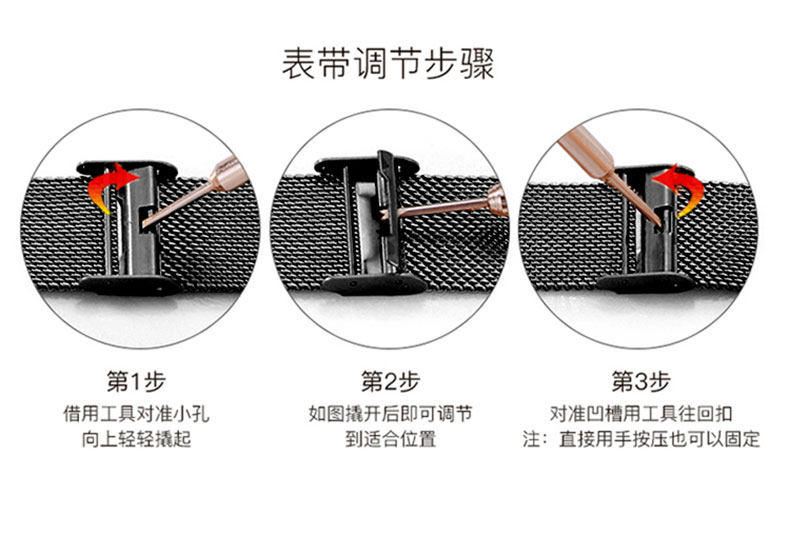 表带调节步骤

第1步
借用工具对准小孔
向上轻轻撬起

第2步
如图撬开后即可调节
到适合位置

第3步
对准凹槽用工具往回扣
注：直接用手按压也可以固定