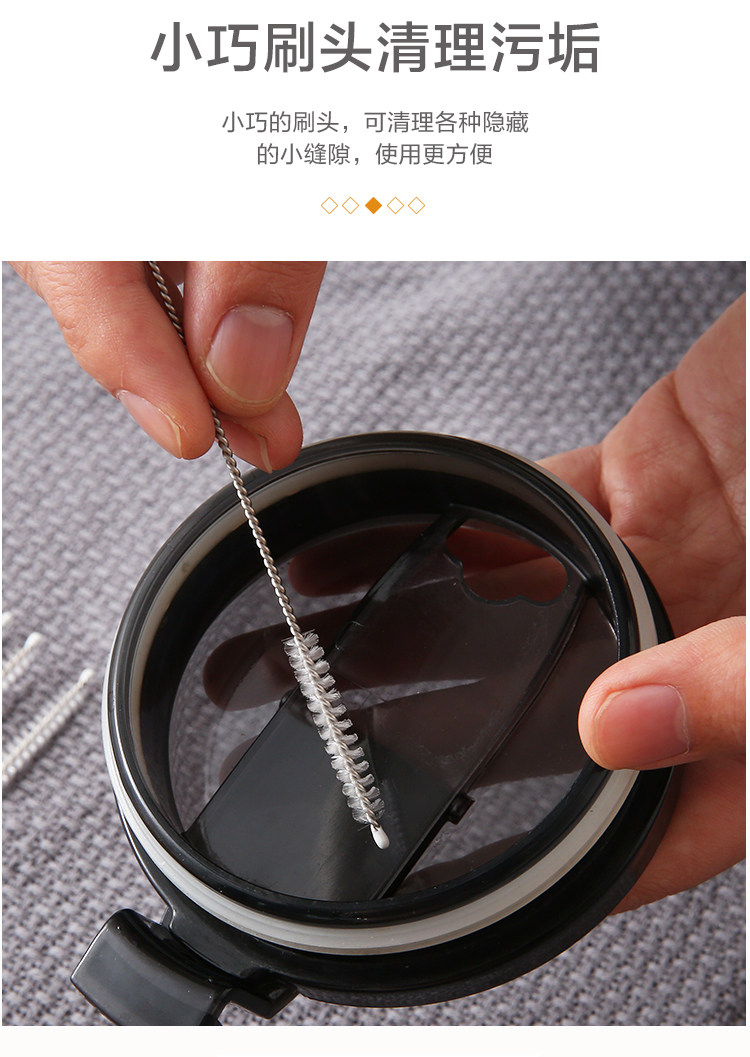 小巧刷头清理污垢

小巧的刷头，可清理各种隐藏的小缝隙，使用更方便

◇◇◆◇◇