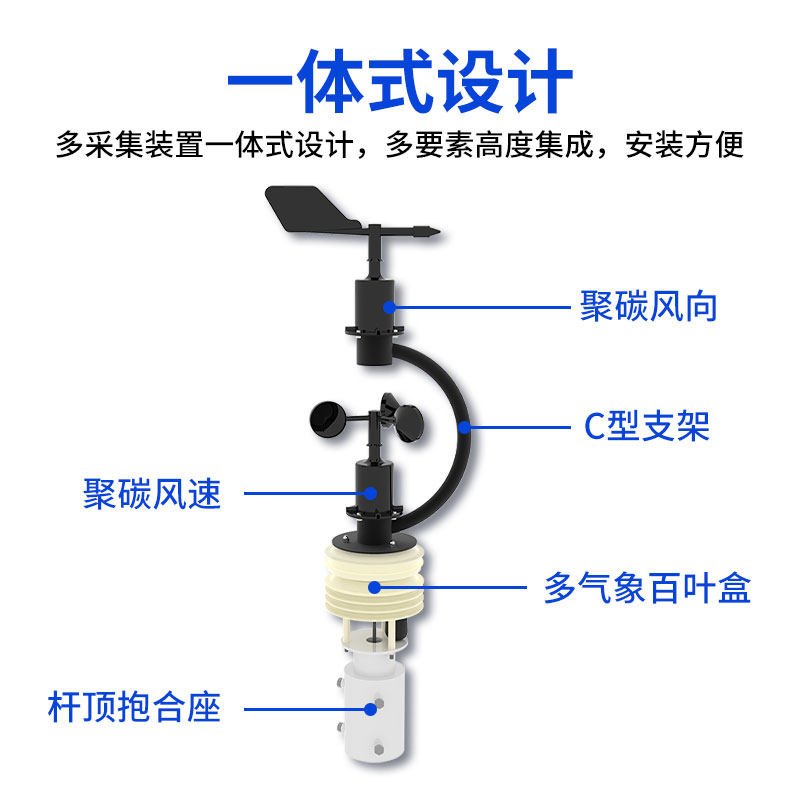 一体式设计

多采集装置一体式设计，多要素高度集成，安装方便

聚碳风向

C型支架

聚碳风速

多气象百叶盒

杆顶抱合座