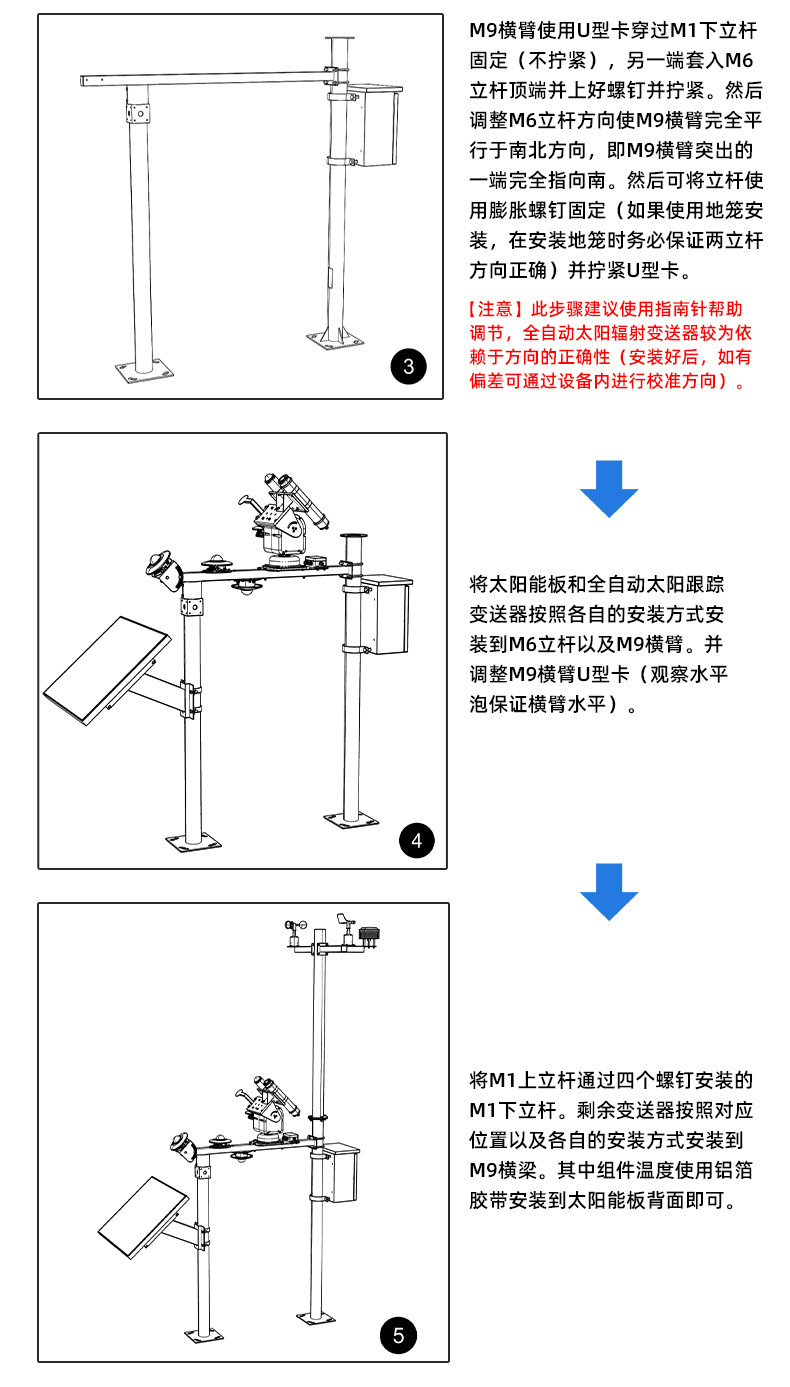 3

M9横臂使用U型卡穿过M1下立杆固定（不拧紧），另一端套入M6立杆顶端并上好螺钉并拧紧。然后调整M6立杆方向使M9横臂完全平行于南北方向，即M9横臂突出的一端完全指向南。然后可将立杆使用膨胀螺钉固定（如果使用地笼安装，在安装地笼时务必保证两立杆方向正确）并拧紧U型卡。

【注意】此步骤建议使用指南针帮助调节，全自动太阳辐射变送器较为依赖于方向的正确性（安装好后，如有偏差可通过设备内进行校准方向）。

4

将太阳能板和全自动太阳跟踪变送器按照各自的安装方式安装到M6立杆以及M9横臂。并调整M9横臂U型卡（观察水平泡保证横臂水平）。

5

将M1上立杆通过四个螺钉安装的M1下立杆。剩余变送器按照对应位置以及各自的安装方式安装到M9横梁。其中组件温度使用铝箔胶带安装到太阳能板背面即可。