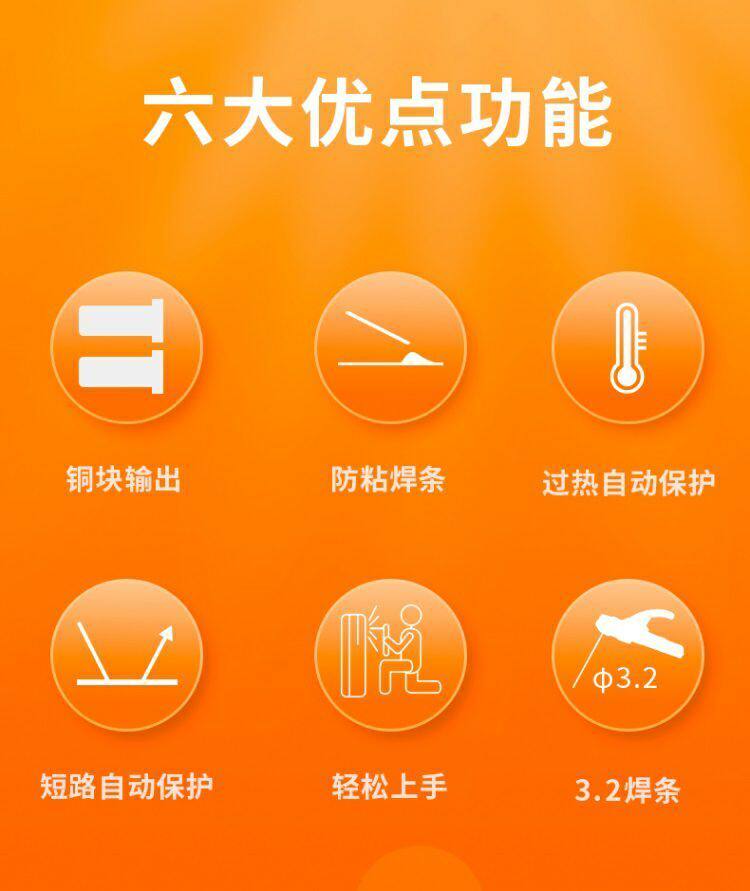 六大优点功能

铜块输出

防粘焊条

过热自动保护

短路自动保护

轻松上手

φ3.2

3.2焊条