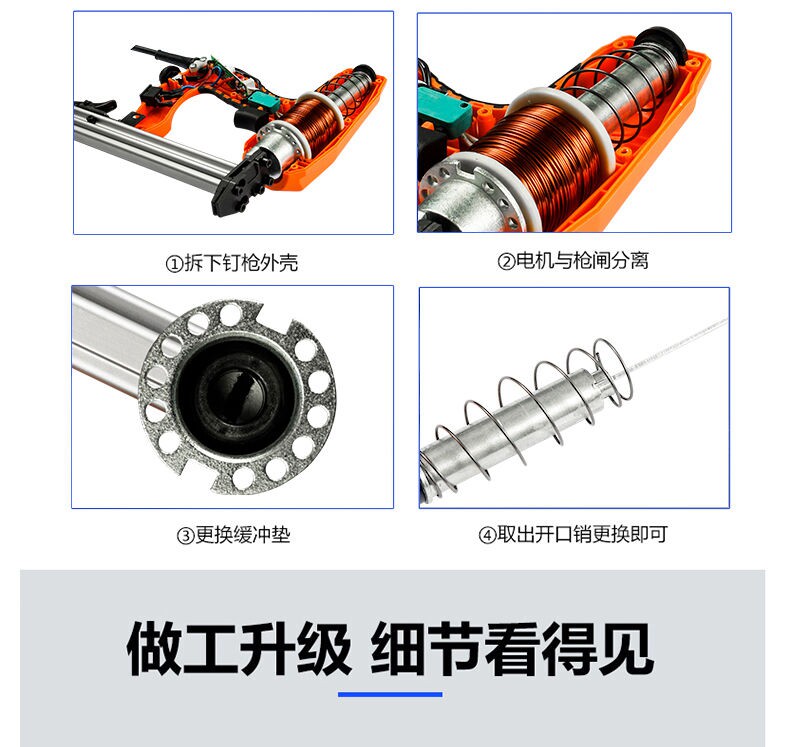 ①拆下钉枪外壳

②电机与枪闸分离

③更换缓冲垫

④取出开口销更换即可

做工升级 细节看得见