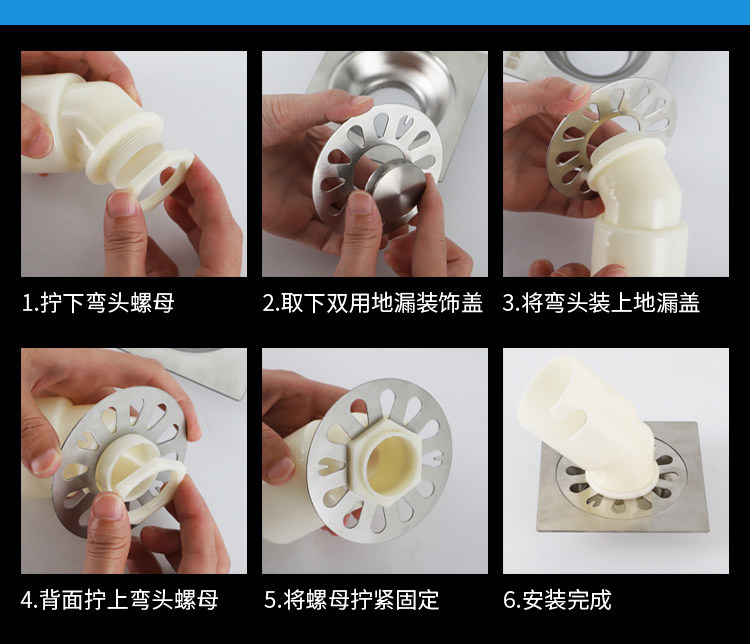 1.拧下弯头螺母

2.取下双用地漏装饰盖

3.将弯头装上地漏盖

4.背面拧上弯头螺母

5.将螺母拧紧固定

6.安装完成