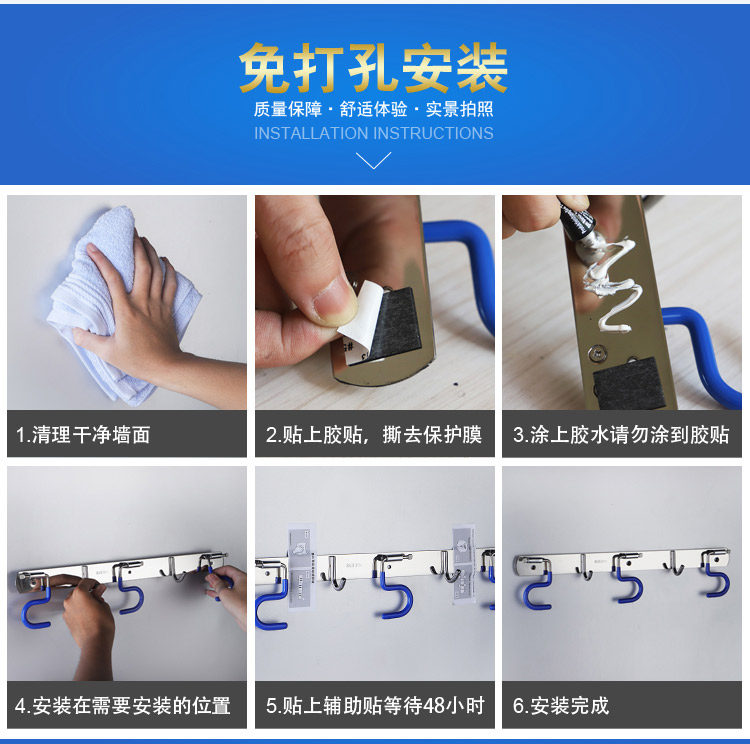 免打孔安装

质量保障 · 舒适体验 · 实景拍照

INSTALLATION INSTRUCTIONS

1.清理干净墙面

2.贴上胶贴，撕去保护膜

3.涂上胶水请勿涂到胶贴

4.安装在需要安装的位置

5.贴上辅助贴等待48小时

6.安装完成