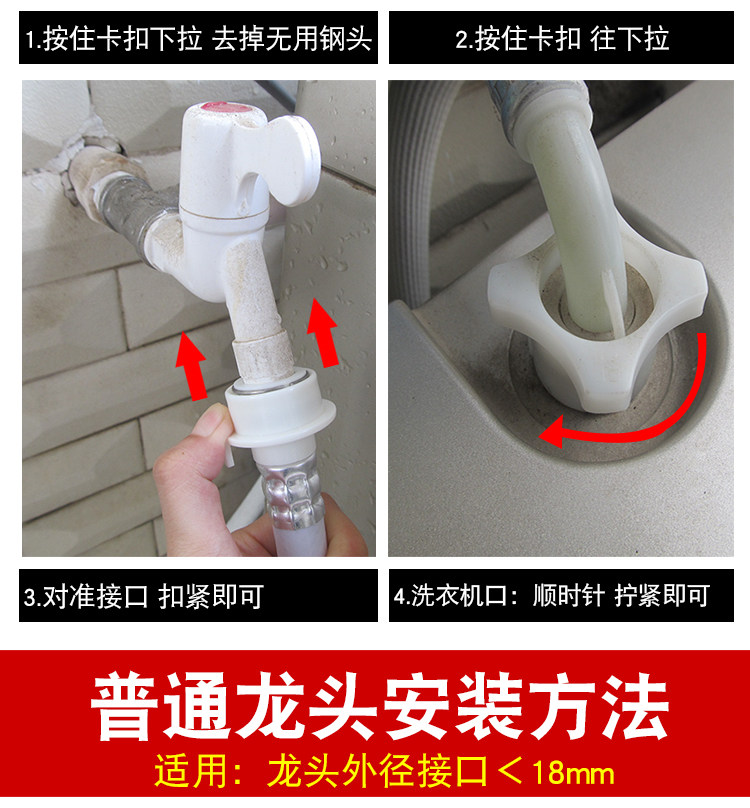 1.按住卡扣下拉 去掉无用钢头

2.按住卡扣 往下拉

3.对准接口 扣紧即可

4.洗衣机口：顺时针 拧紧即可

普通龙头安装方法

适用：龙头外径接口＜18mm