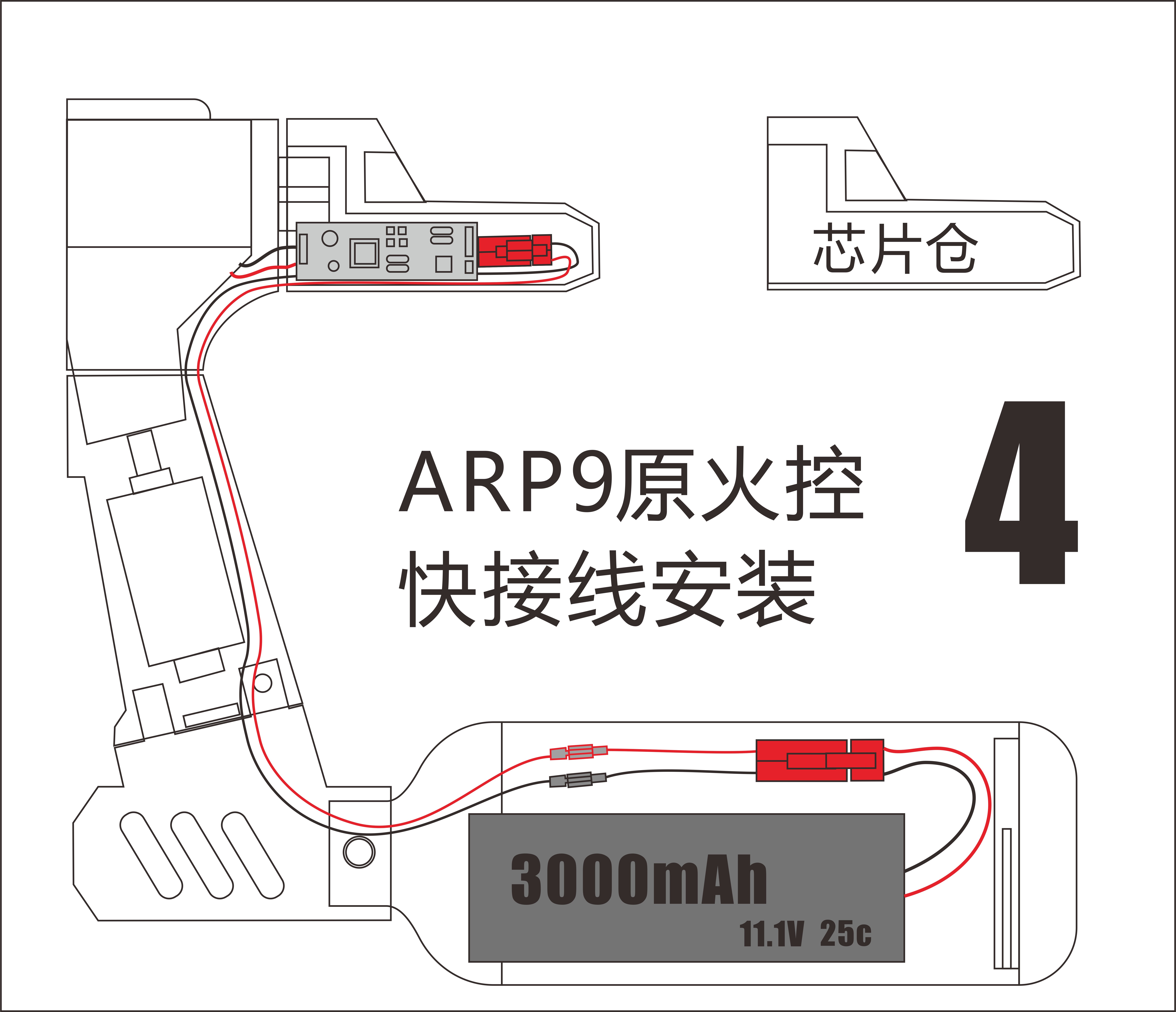 芯片仓

ARP9原火控
快接线安装

4

3000mAh
11.1V 25c