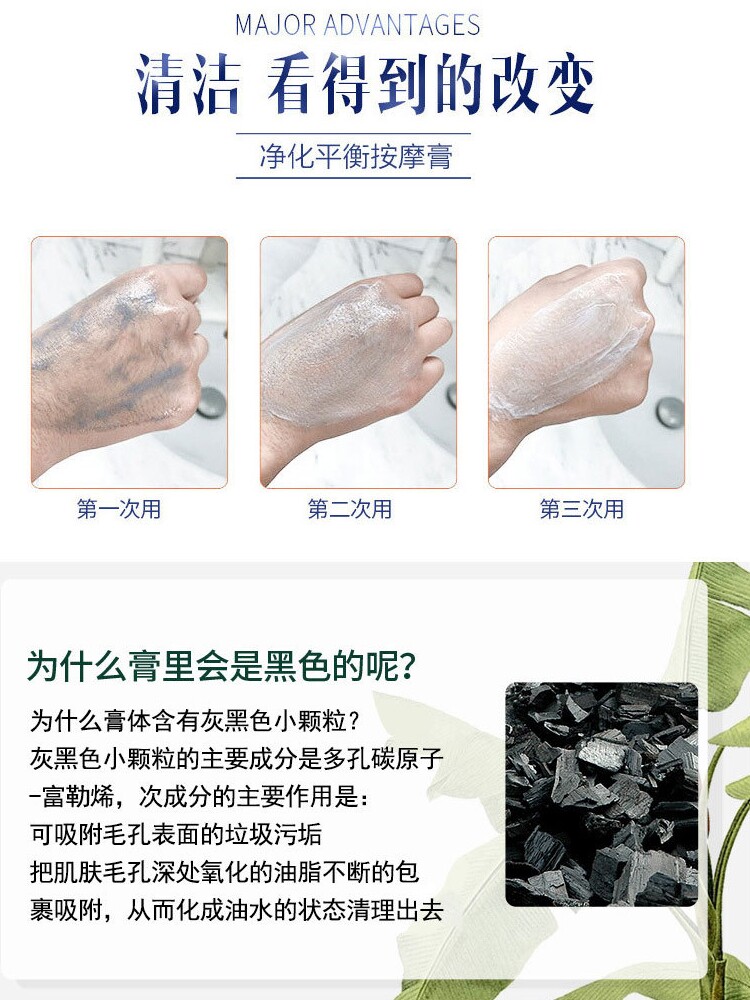 MAJOR ADVANTAGES

清洁 看得到的改变

净化平衡按摩膏

第一次用

第二次用

第三次用

为什么膏里会是黑色的呢?

为什么膏体含有灰黑色小颗粒?
灰黑色小颗粒的主要成分是多孔碳原子-富勒烯,次成分的主要作用是:
可吸附毛孔表面的垃圾污垢
把肌肤毛孔深处氧化的油脂不断的包裹吸附,从而化成油水的状态清理出去