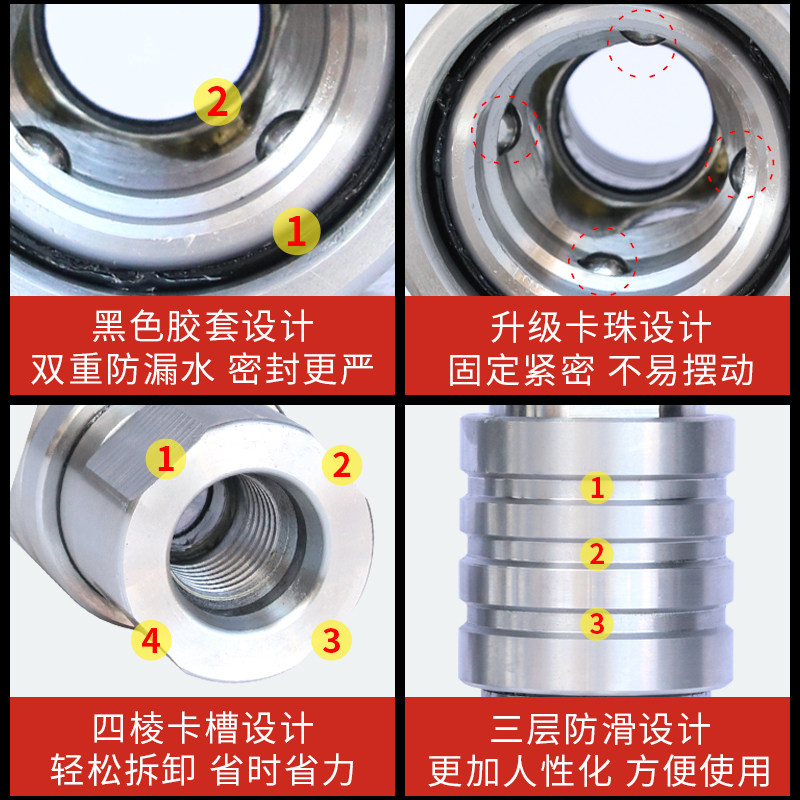 2
1
黑色胶套设计
双重防漏水 密封更严

升级卡珠设计
固定紧密 不易摆动

1
2
4
3
四棱卡槽设计
轻松拆卸 省时省力

1
2
3
三层防滑设计
更加人性化 方便使用