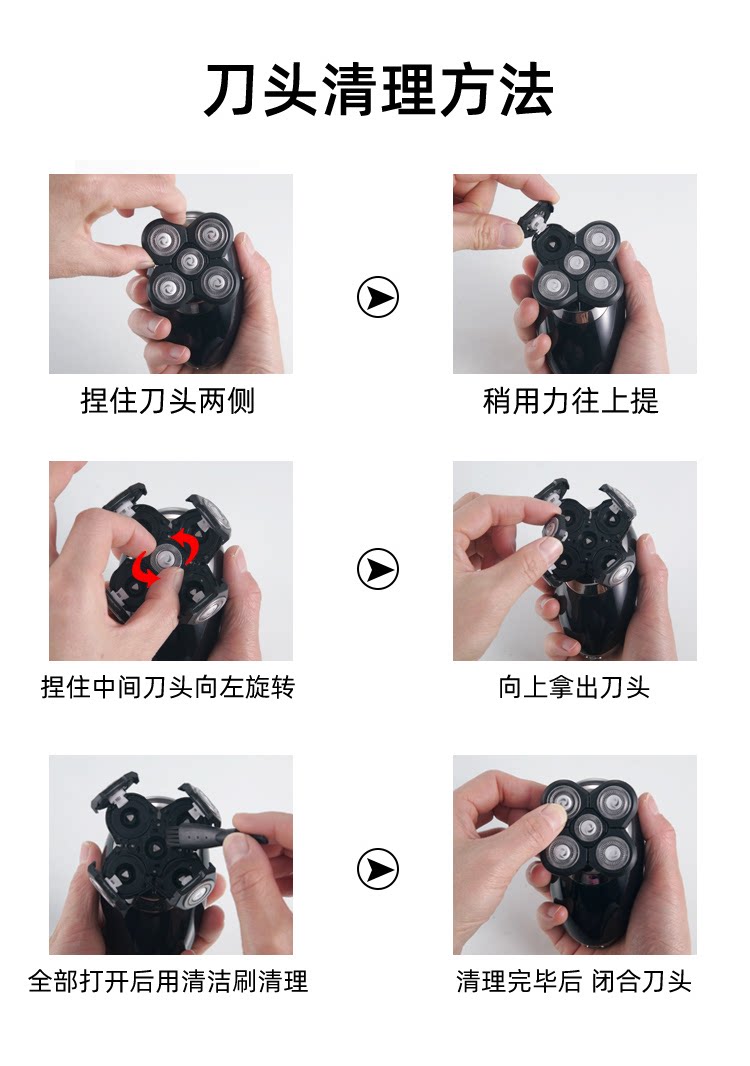 刀头清理方法

捏住刀头两侧

稍用力往上提

捏住中间刀头向左旋转

向上拿出刀头

全部打开后用清洁刷清理

清理完毕后 闭合刀头