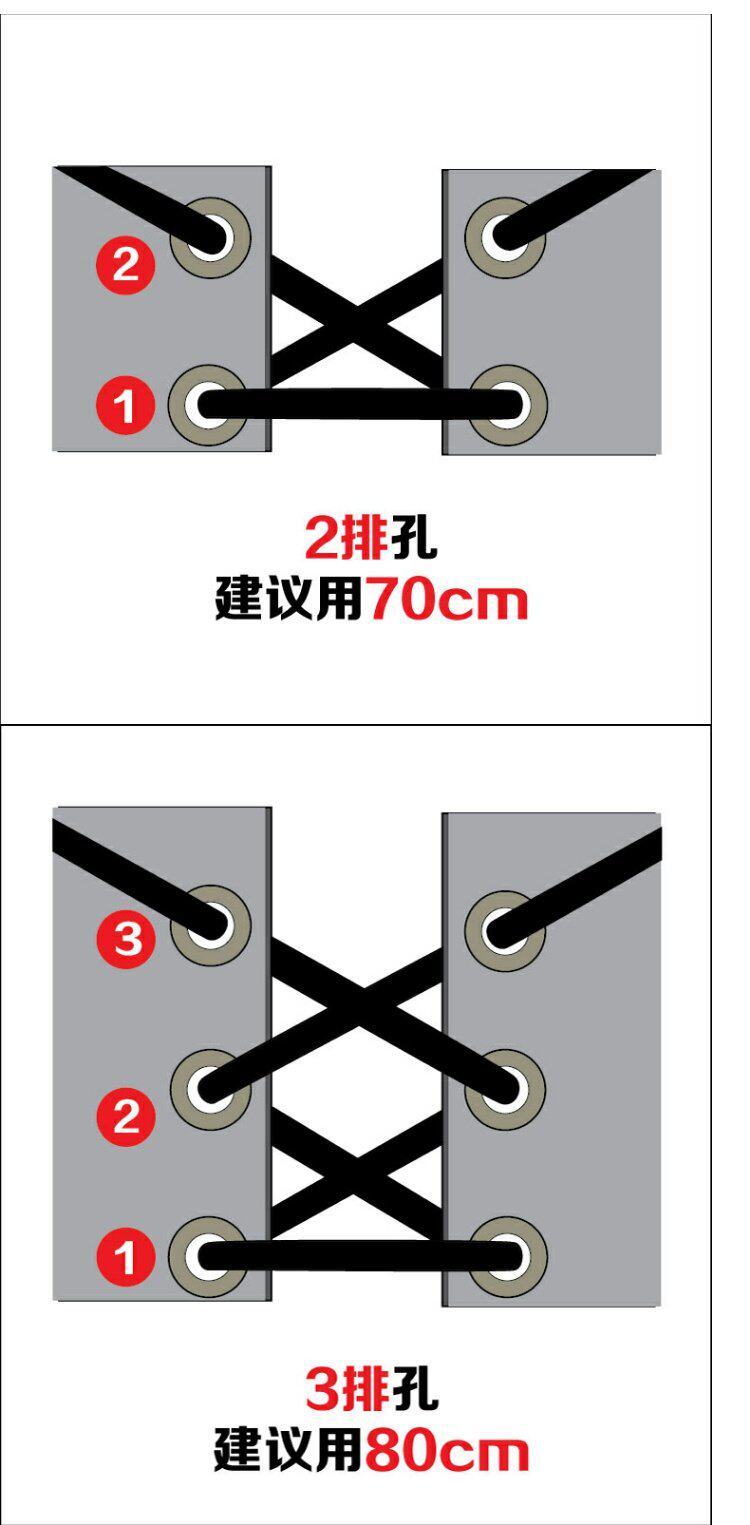 2
1
2排孔
建议用70cm

3
2
1
3排孔
建议用80cm