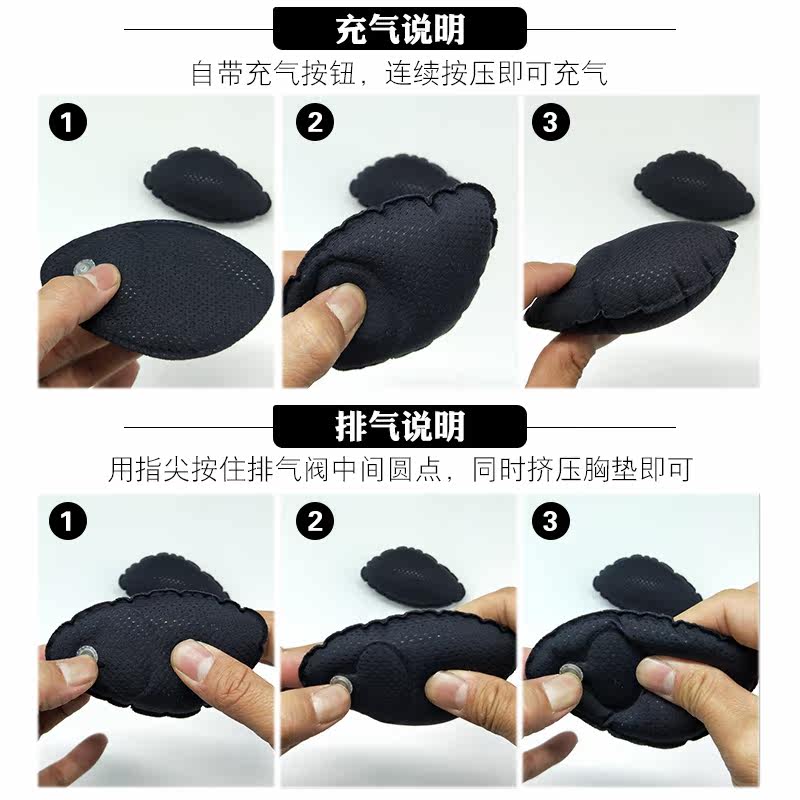 充气说明

自带充气按钮，连续按压即可充气

1

2

3

排气说明

用指尖按住排气阀中间圆点，同时挤压胸垫即可

1

2

3