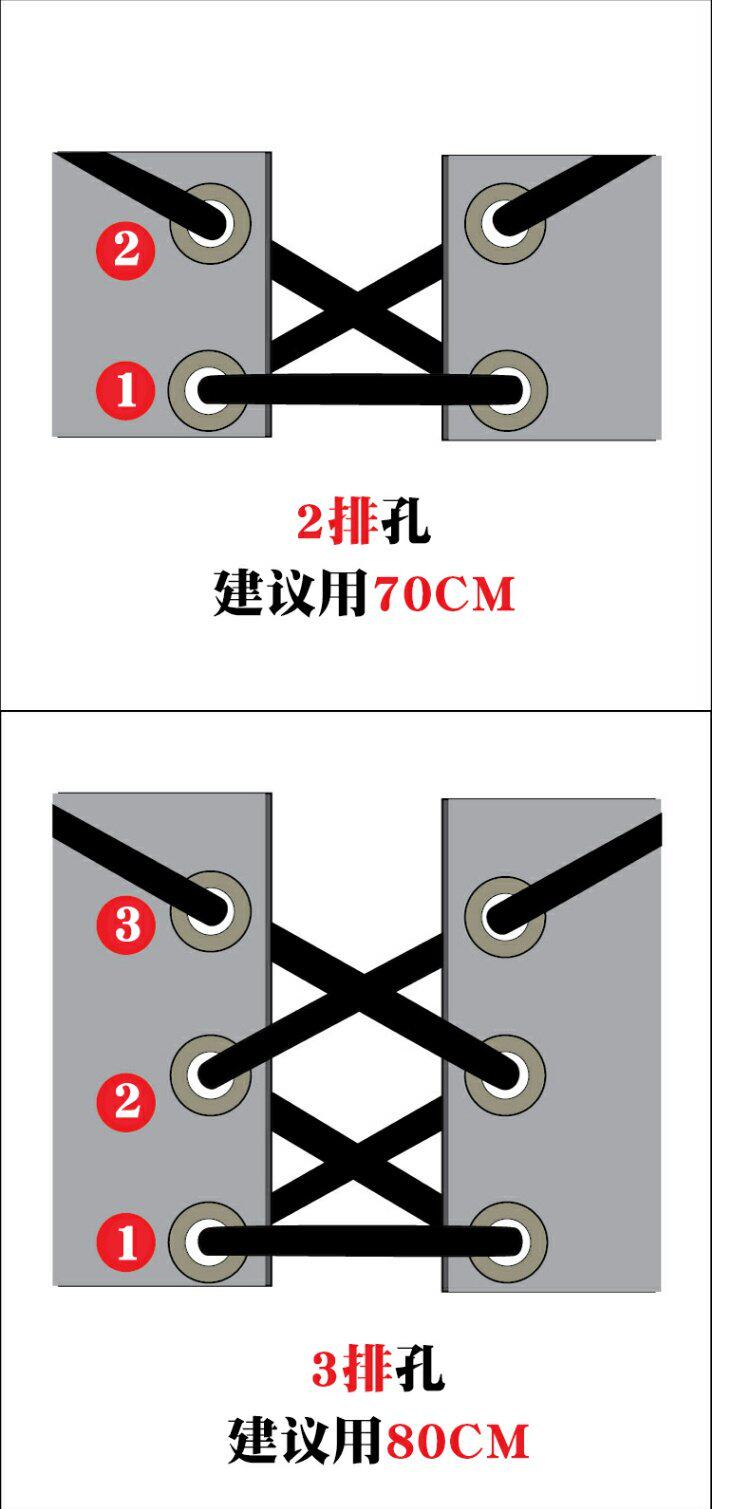 2
1
2排孔
建议用70CM

3
2
1
3排孔
建议用80CM