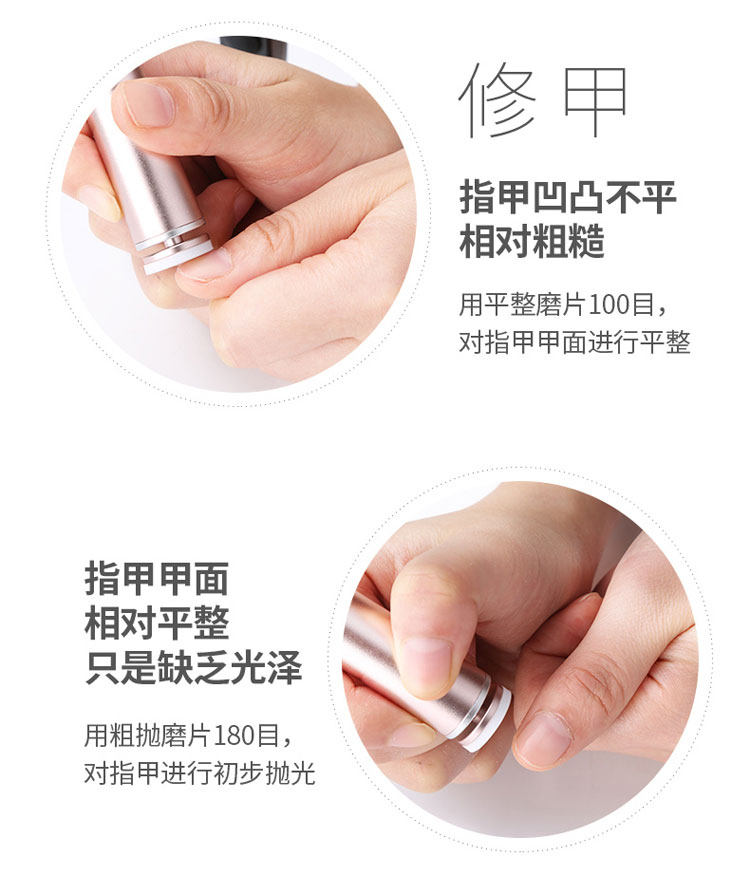 修甲

指甲凹凸不平
相对粗糙

用平整磨片100目，
对指甲甲面进行平整

指甲甲面
相对平整
只是缺乏光泽

用粗抛磨片180目，
对指甲进行初步抛光