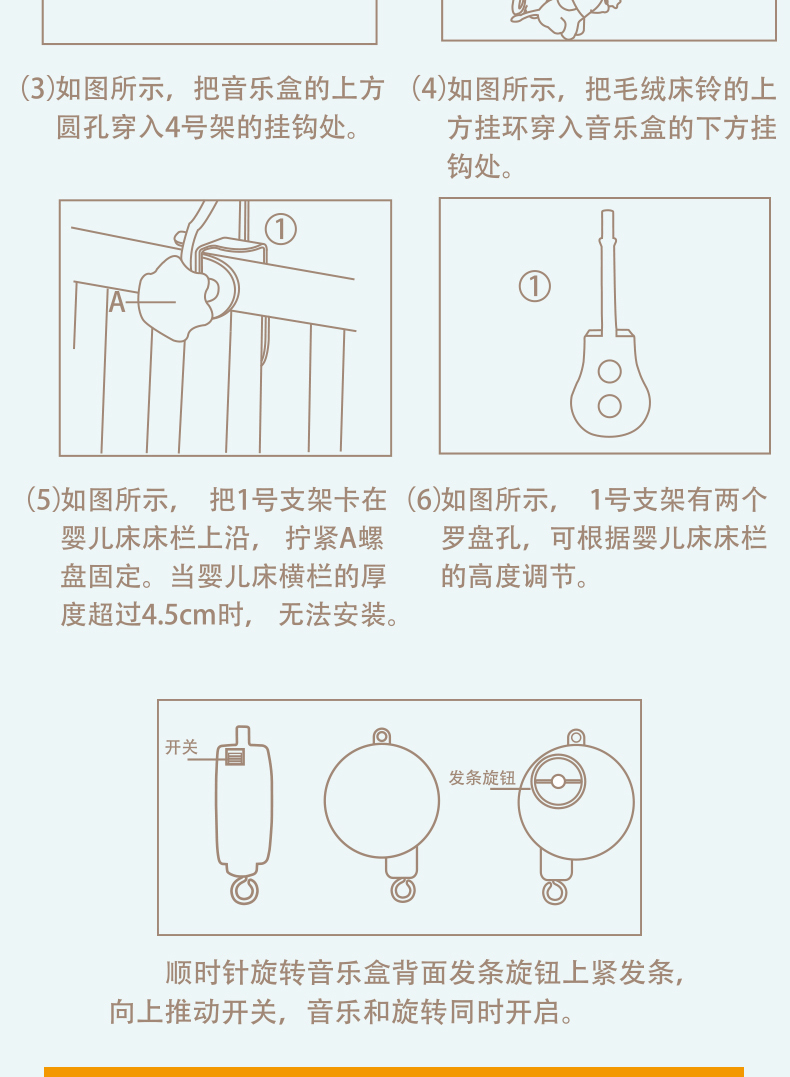 (3)如图所示，把音乐盒的上方圆孔穿入4号架的挂钩处。

(4)如图所示，把毛绒床铃的上方挂环穿入音乐盒的下方挂钩处。

①

A

①

(5)如图所示， 把1号支架卡在婴儿床床栏上沿， 拧紧A螺盘固定。当婴儿床横栏的厚度超过4.5cm时， 无法安装。

(6)如图所示， 1号支架有两个罗盘孔，可根据婴儿床床栏的高度调节。

开关

发条旋钮

顺时针旋转音乐盒背面发条旋钮上紧发条，向上推动开关，音乐和旋转同时开启。