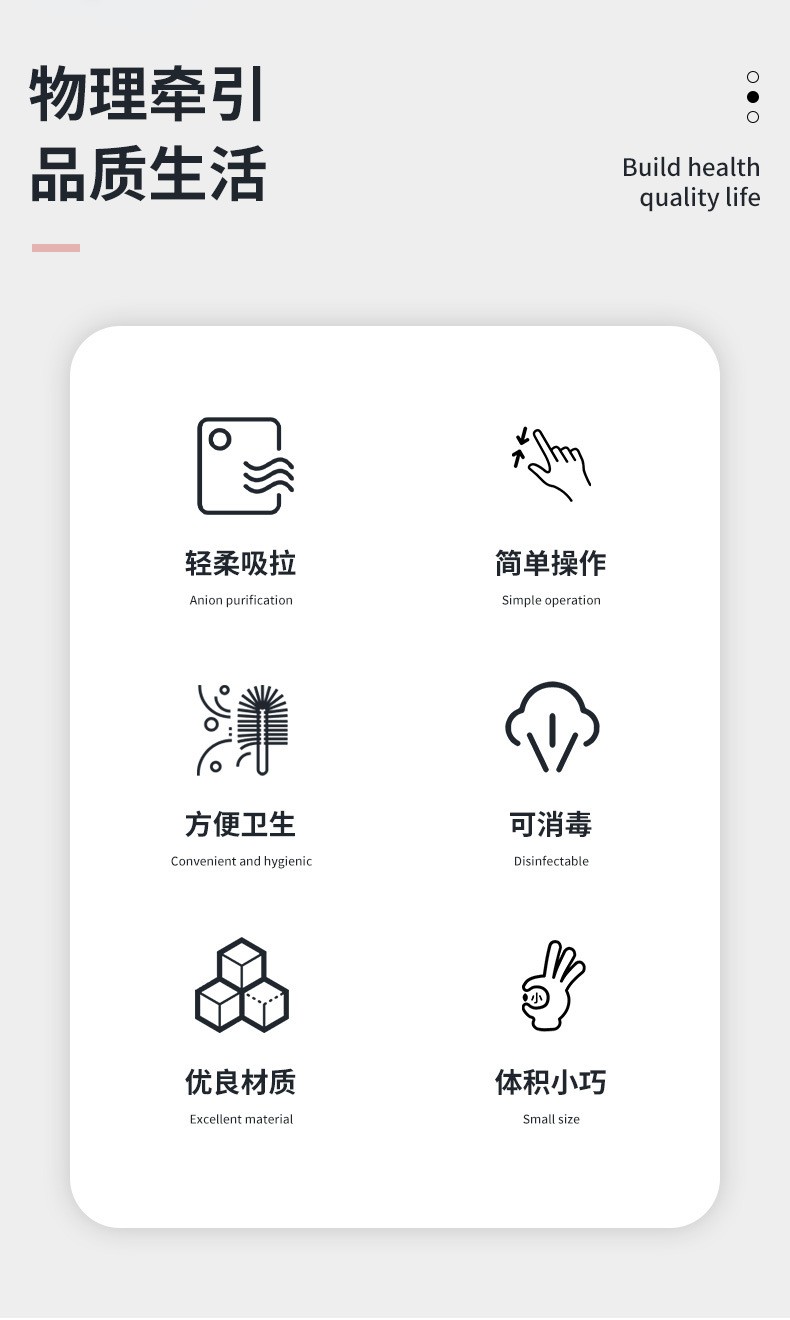 物理牵引
品质生活

Build health
quality life

轻柔吸拉
Anion purification

简单操作
Simple operation

方便卫生
Convenient and hygienic

可消毒
Disinfectable

优良材质
Excellent material

小

体积小巧
Small size