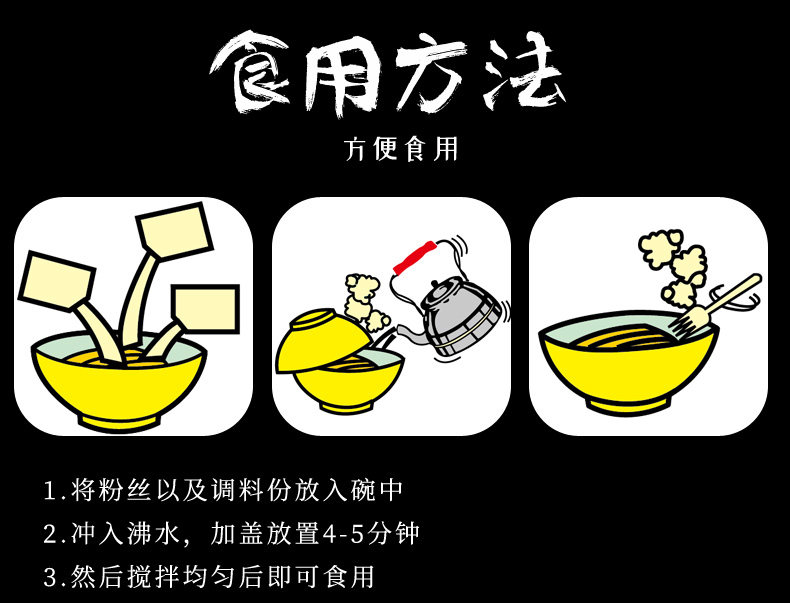 食用方法

方便食用

1.将粉丝以及调料份放入碗中

2.冲入沸水，加盖放置4-5分钟

3.然后搅拌均匀后即可食用