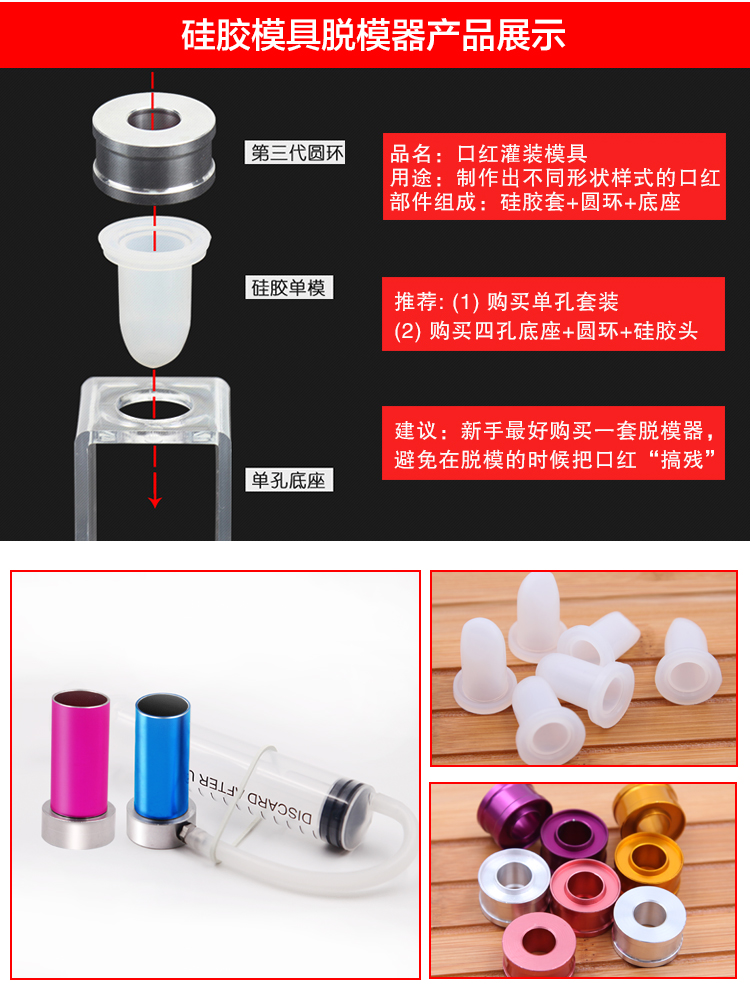 硅胶模具脱模器产品展示

第三代圆环

硅胶单模

单孔底座

品名：口红灌装模具
用途：制作出不同形状样式的口红
部件组成：硅胶套+圆环+底座

推荐: (1) 购买单孔套装
(2) 购买四孔底座+圆环+硅胶头

建议：新手最好购买一套脱模器，避免在脱模的时候把口红“搞残”

DISCARD AFTER U