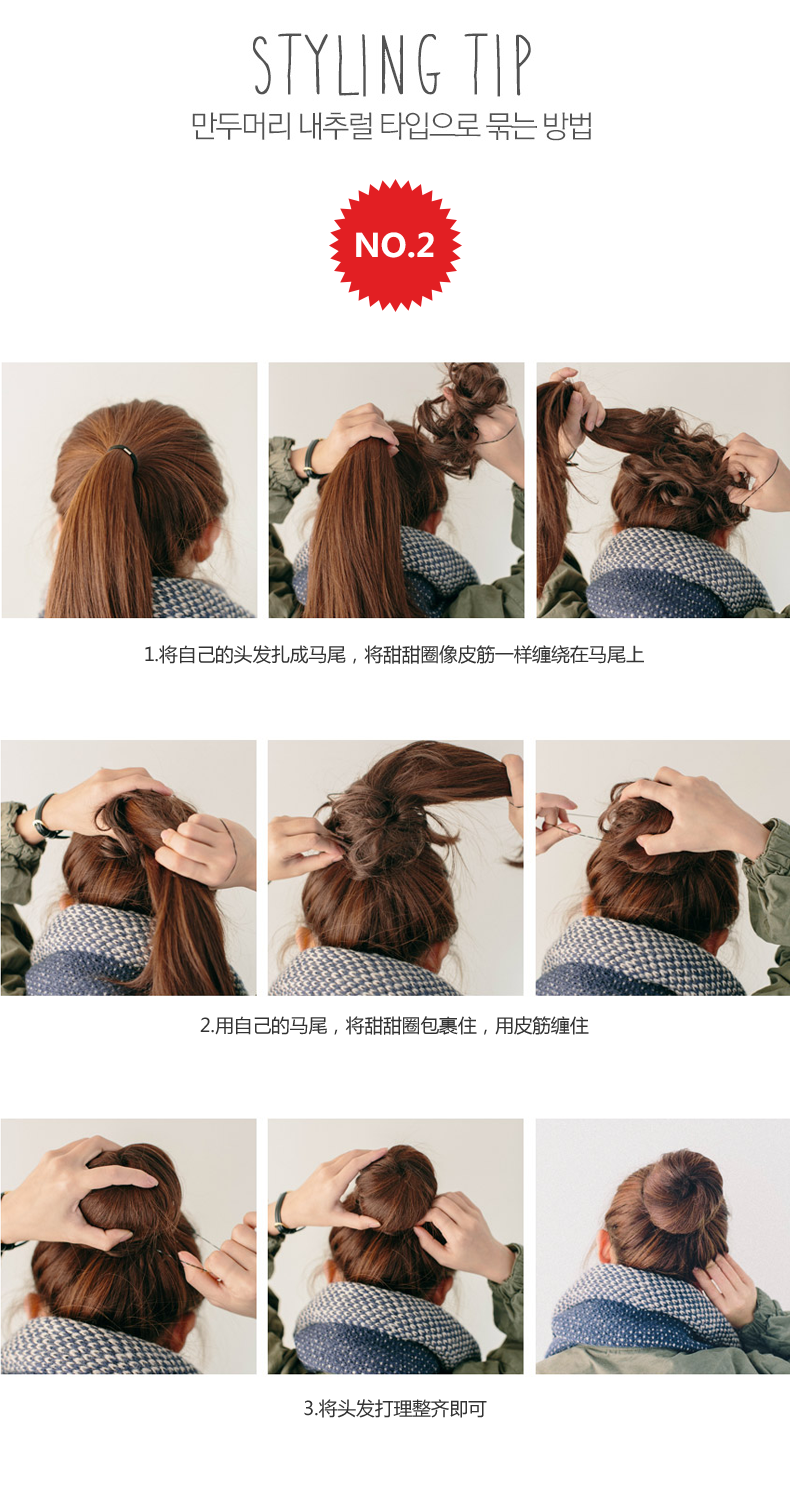 STYLING TIP
만두머리 내추럴 타입으로 묶는 방법

NO.2

1.将自己的头发扎成马尾，将甜甜圈像皮筋一样缠绕在马尾上

2.用自己的马尾，将甜甜圈包裹住，用皮筋缠住

3.将头发打理整齐即可